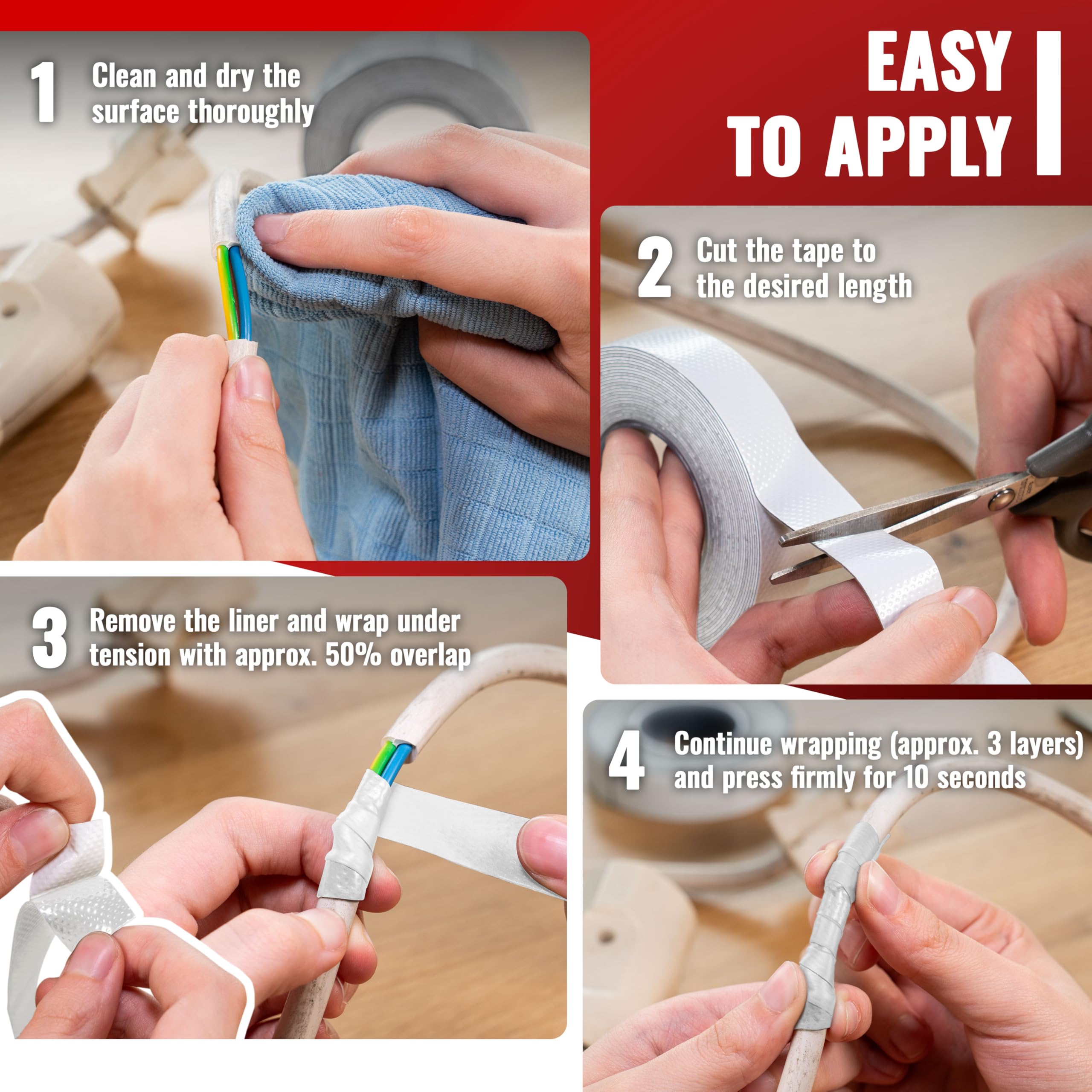 EASY TO APPLY

1 Clean and dry the surface thoroughly

2 Cut the tape to the desired length

3 Remove the liner and wrap under tension with approx. 50% overlap

4 Continue wrapping (approx. 3 layers) and press firmly for 10 seconds