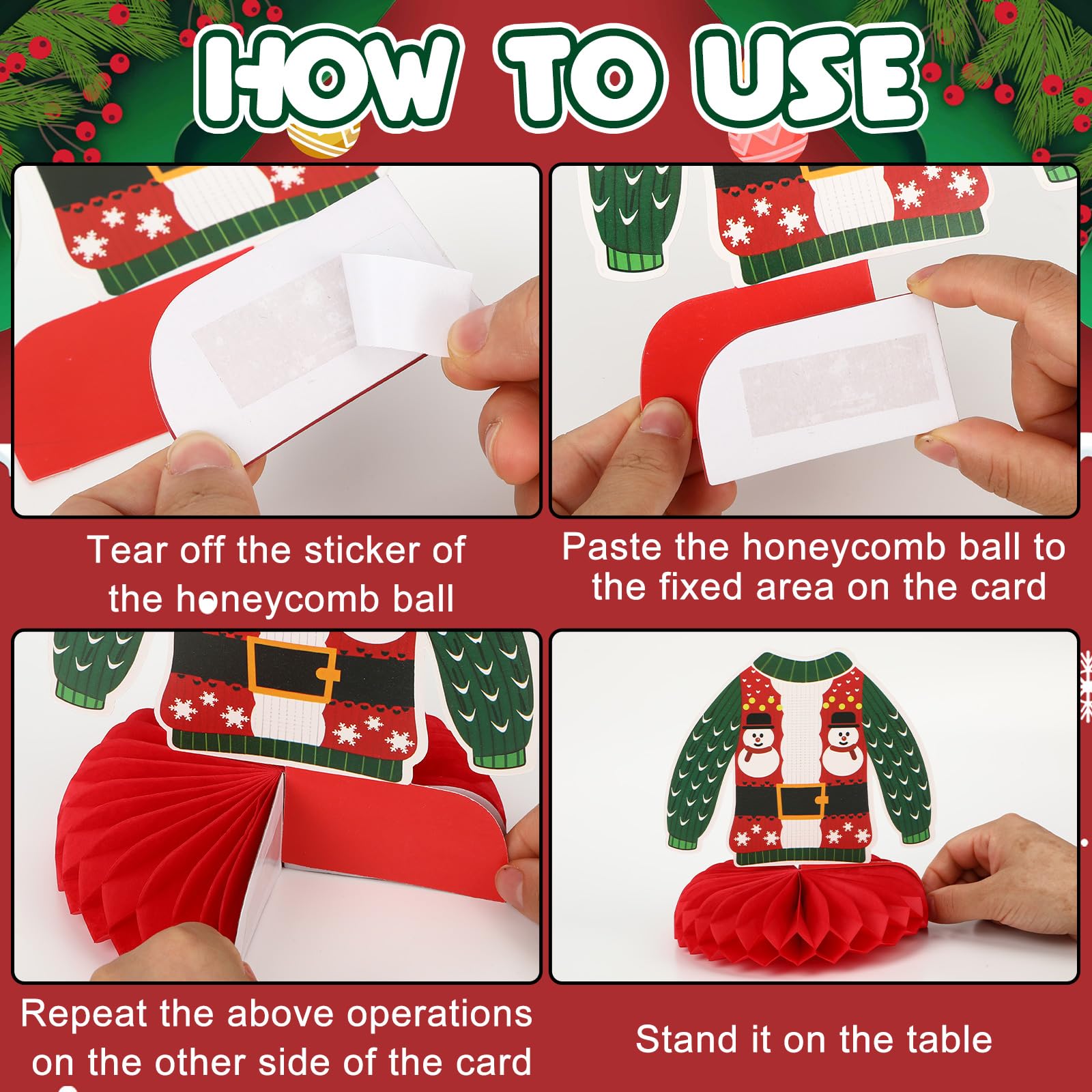 HOW TO USE

Tear off the sticker of the honeycomb ball

Paste the honeycomb ball to the fixed area on the card

Repeat the above operations on the other side of the card

Stand it on the table