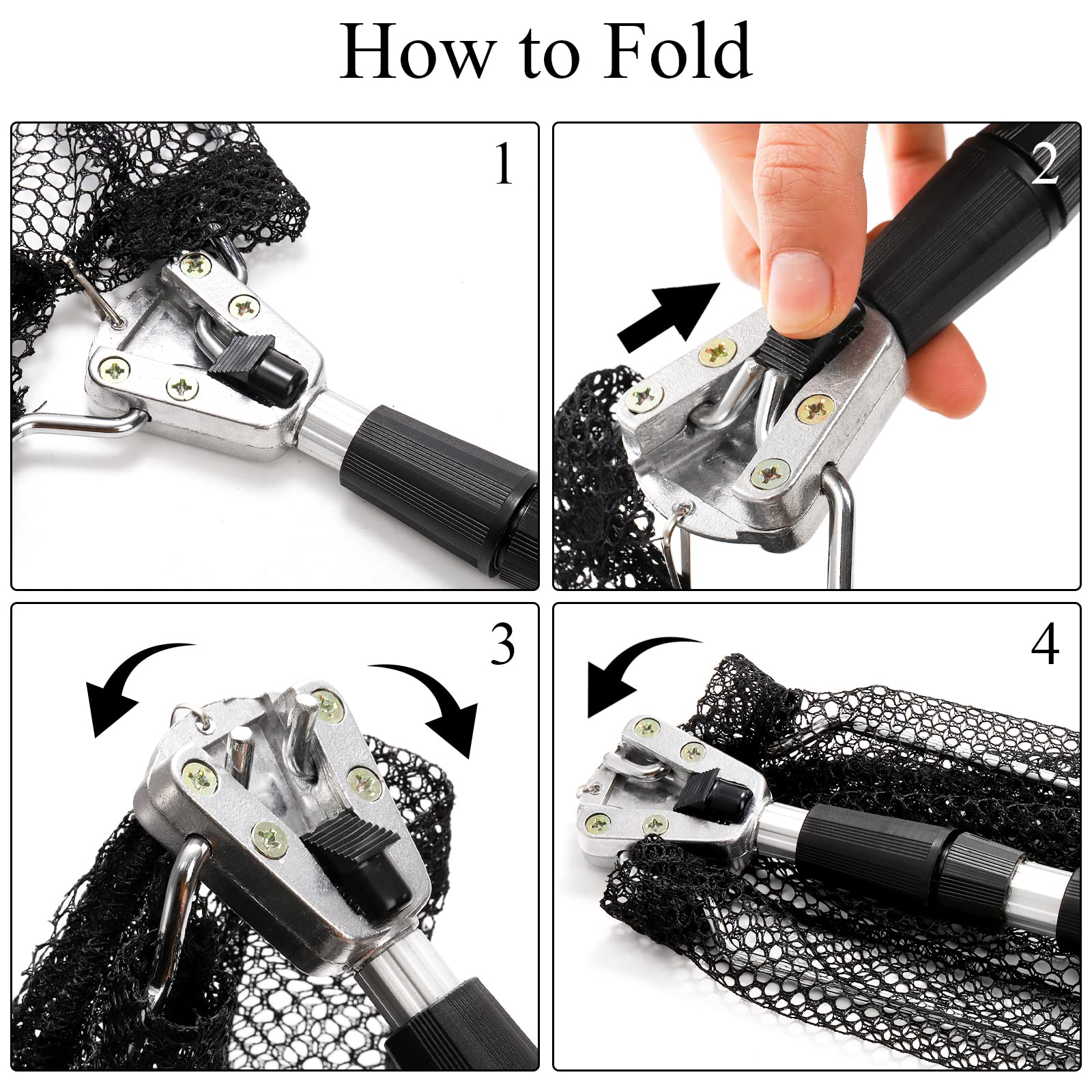 How to Fold

1

2

3

4