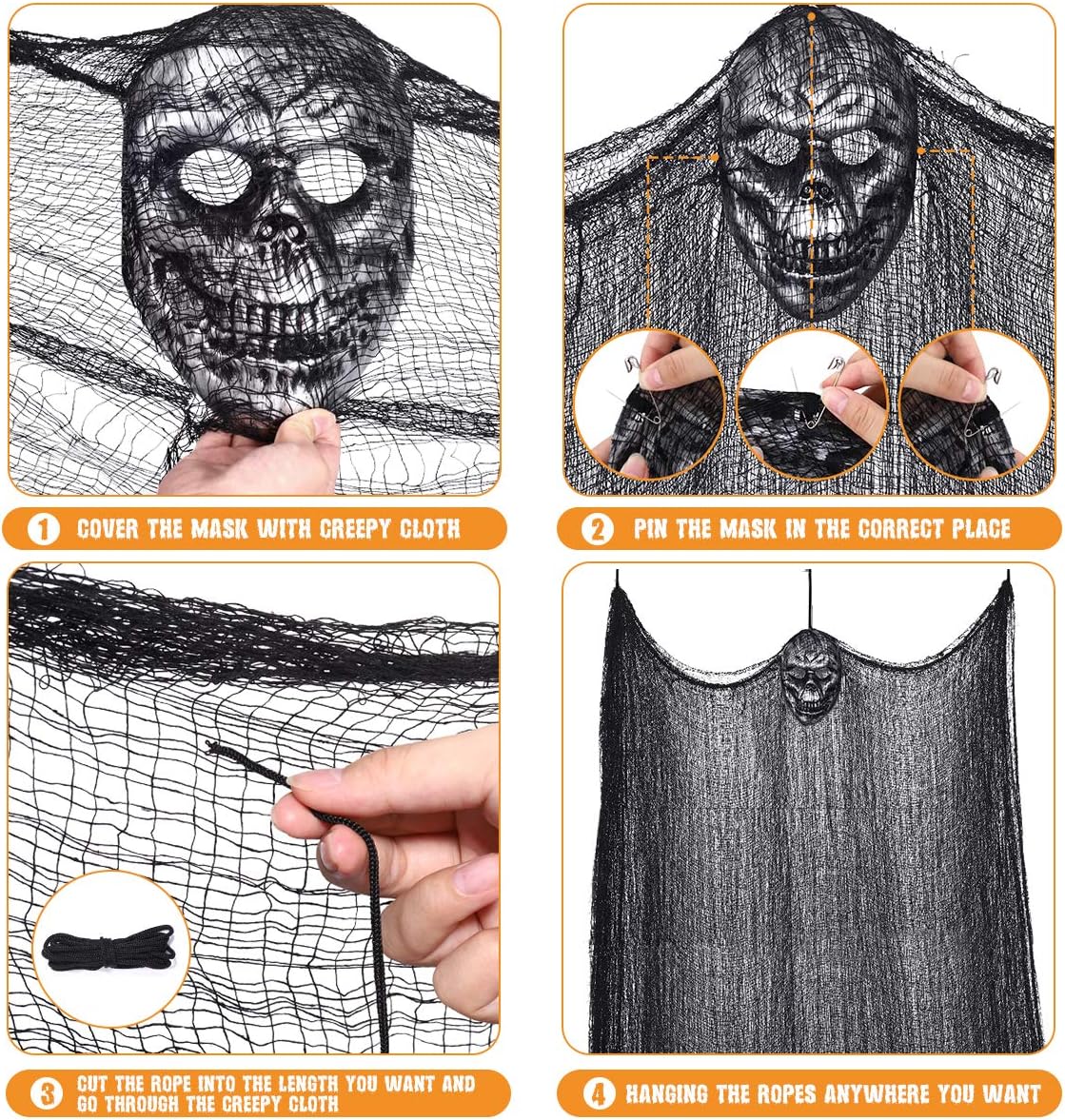 1 COVER THE MASK WITH CREEPY CLOTH

2 PIN THE MASK IN THE CORRECT PLACE

3 CUT THE ROPE INTO THE LENGTH YOU WANT AND GO THROUGH THE CREEPY CLOTH

4 HANGING THE ROPES ANYWHERE YOU WANT