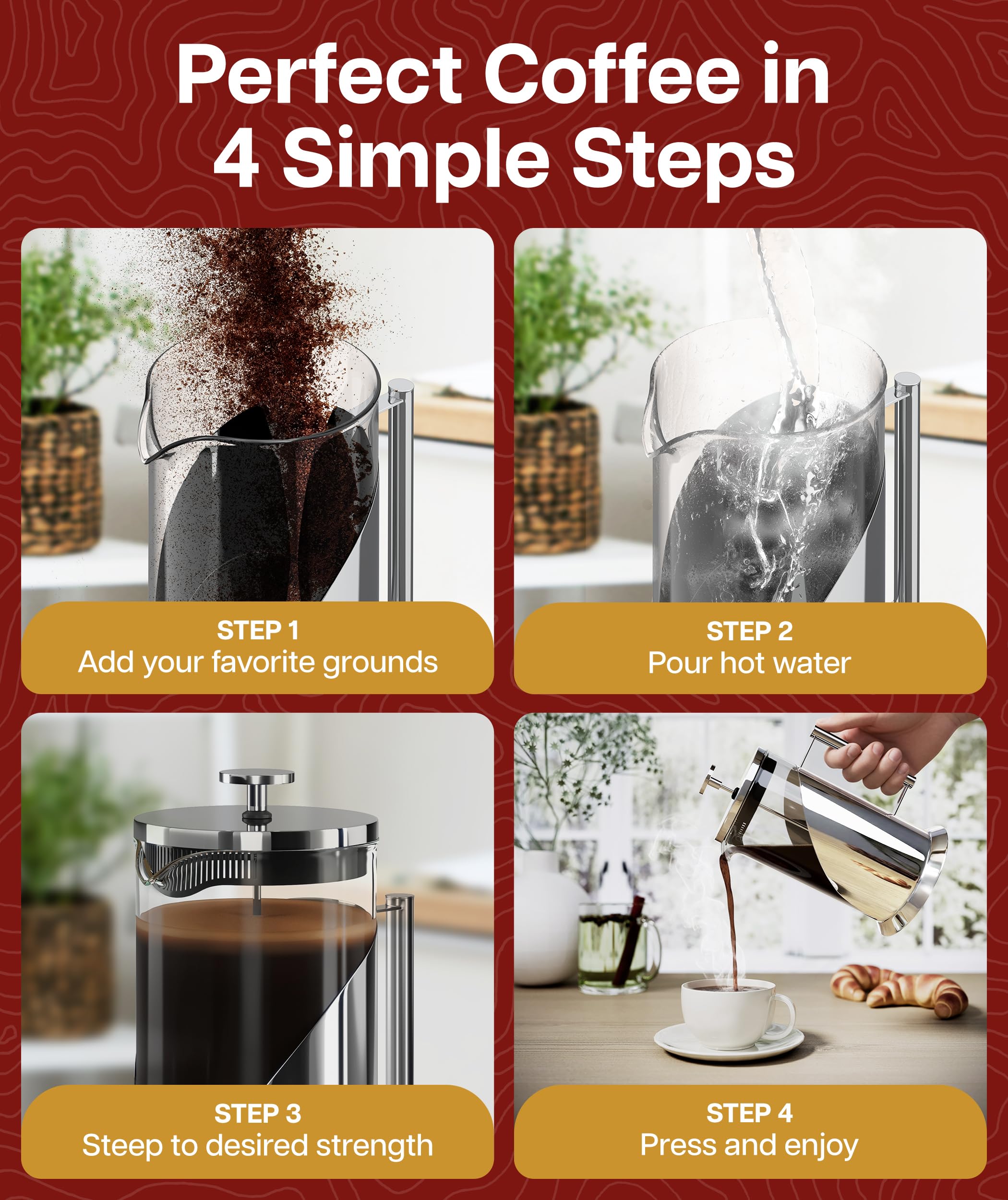 Perfect Coffee in
4 Simple Steps

STEP 1
Add your favorite grounds

STEP 2
Pour hot water

STEP 3
Steep to desired strength

STEP 4
Press and enjoy