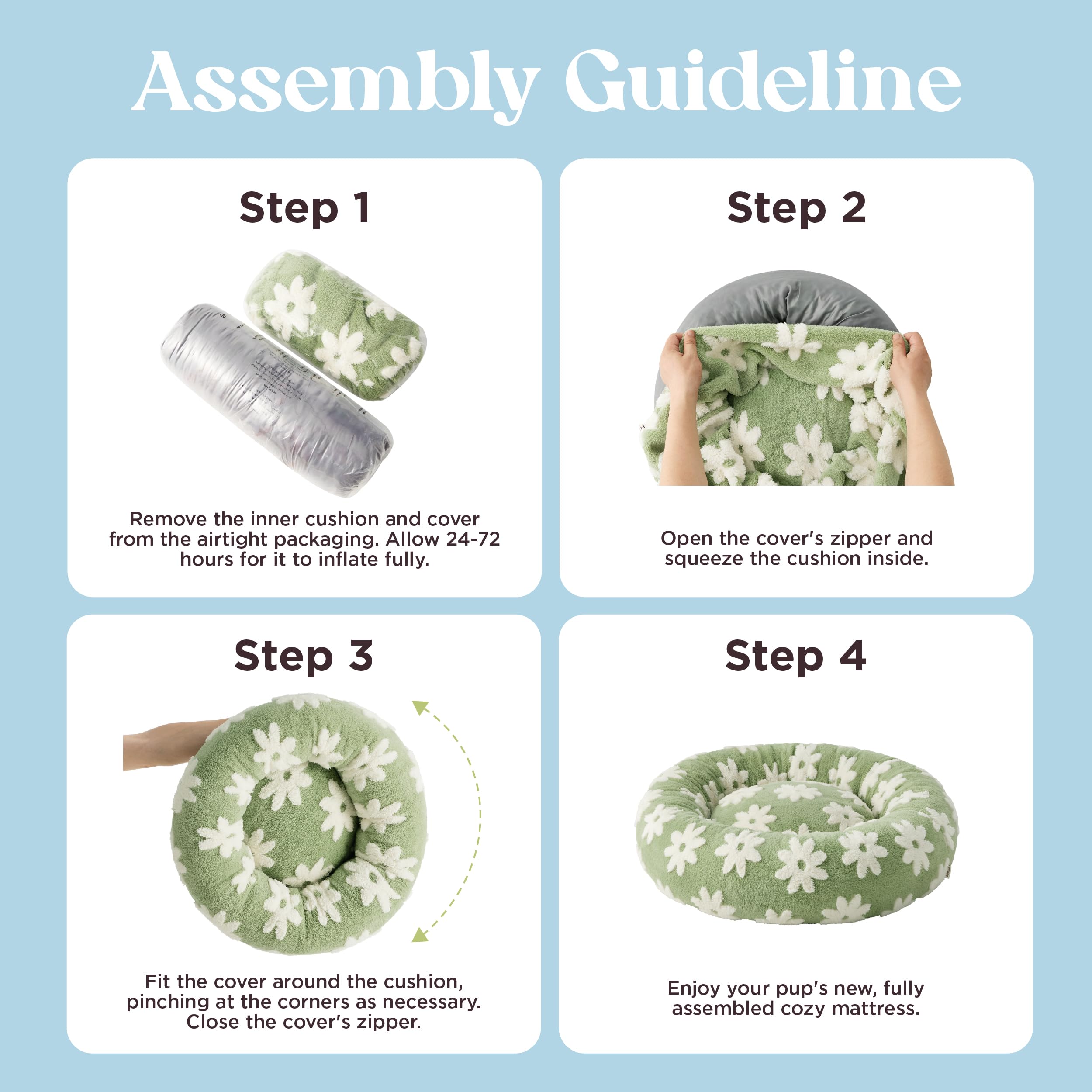 Assembly Guideline

Step 1

Remove the inner cushion and cover from the airtight packaging. Allow 24-72 hours for it to inflate fully.

Step 2

Open the cover's zipper and squeeze the cushion inside.

Step 3

Fit the cover around the cushion, pinching at the corners as necessary. Close the cover's zipper.

Step 4

Enjoy your pup's new, fully assembled cozy mattress.