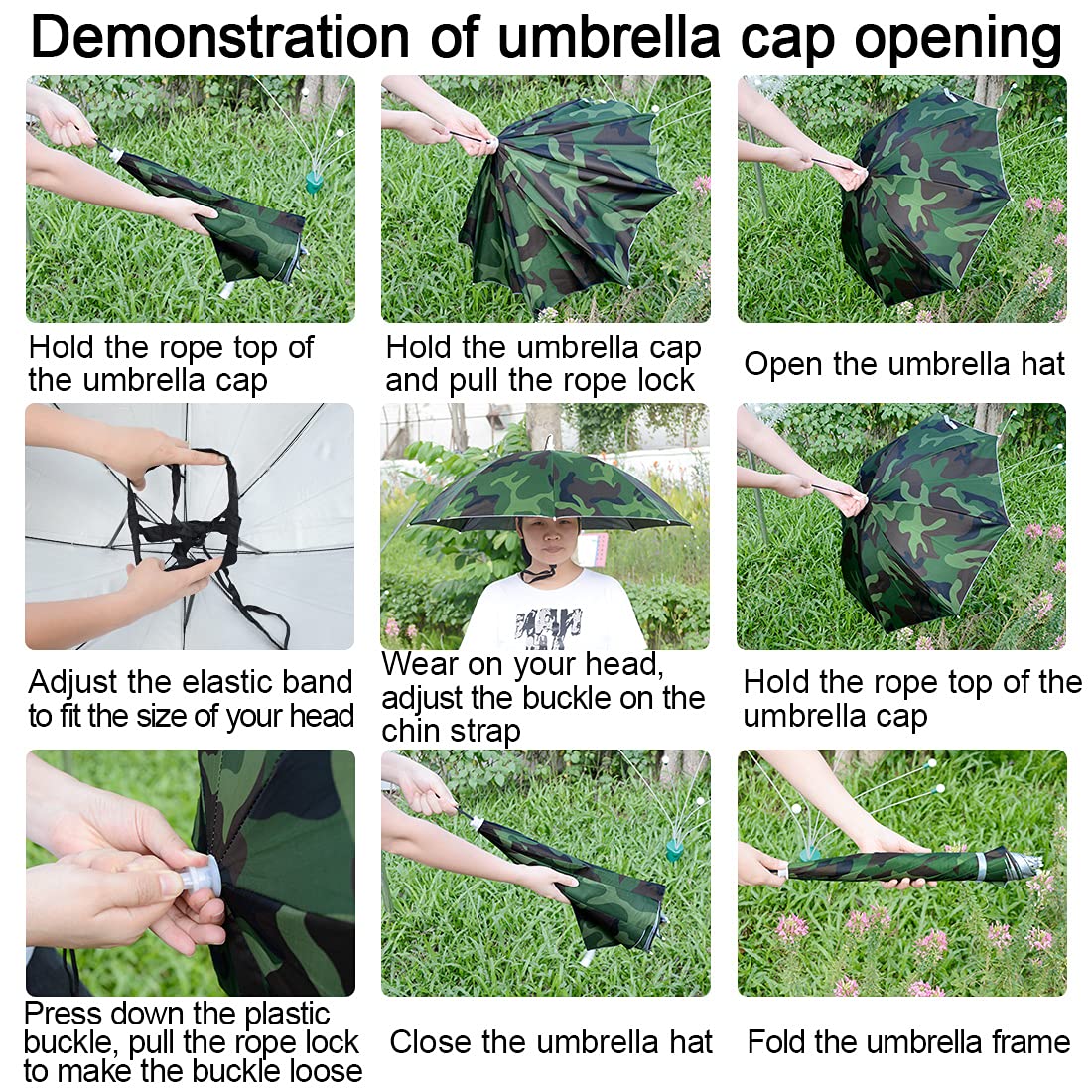 Demonstration of umbrella cap opening

Hold the rope top of the umbrella cap

Hold the umbrella cap and pull the rope lock

Open the umbrella hat

Adjust the elastic band to fit the size of your head

Wear on your head, adjust the buckle on the chin strap

Hold the rope top of the umbrella cap

Press down the plastic buckle, pull the rope lock to make the buckle loose

Close the umbrella hat

Fold the umbrella frame