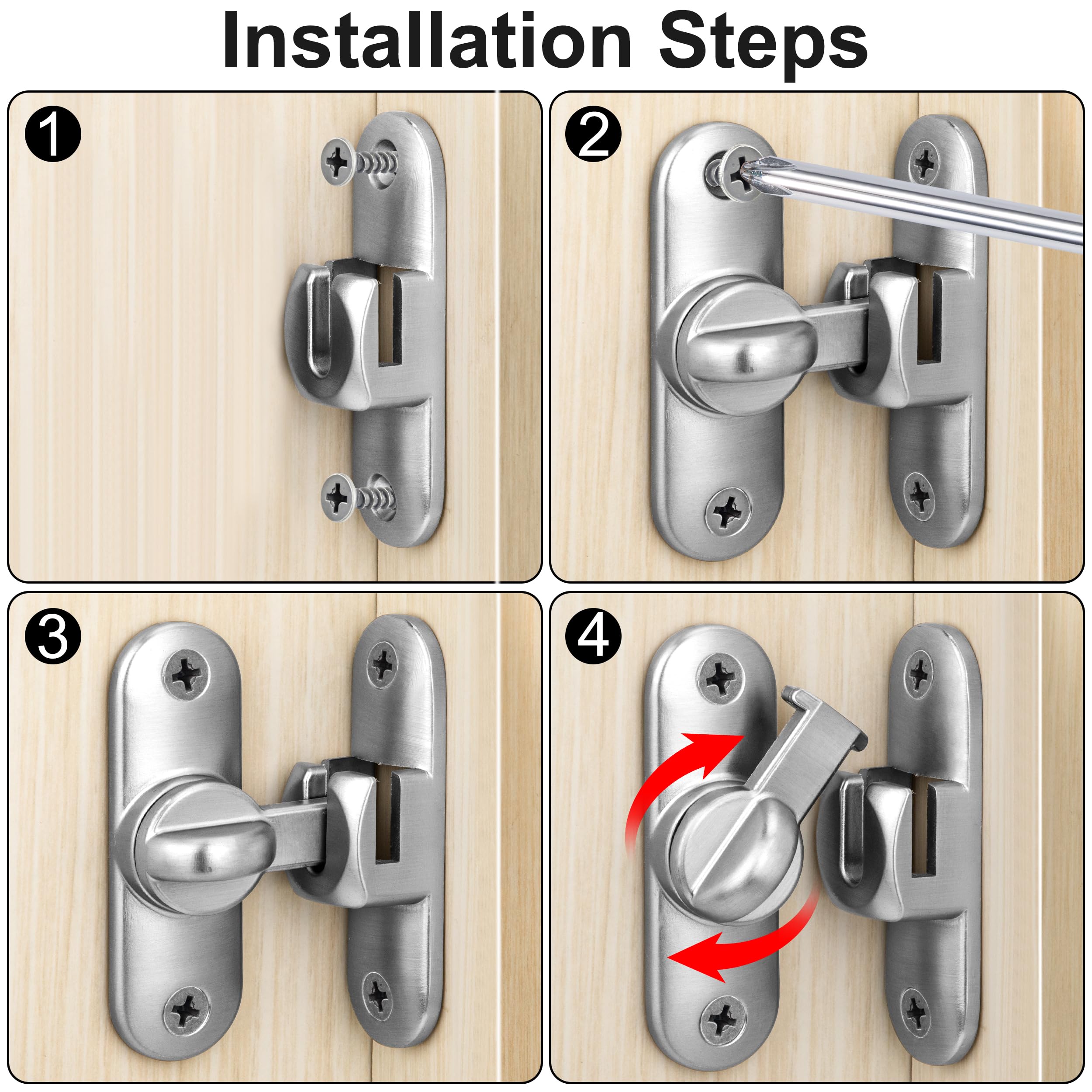 Installation Steps

1

2

3

4