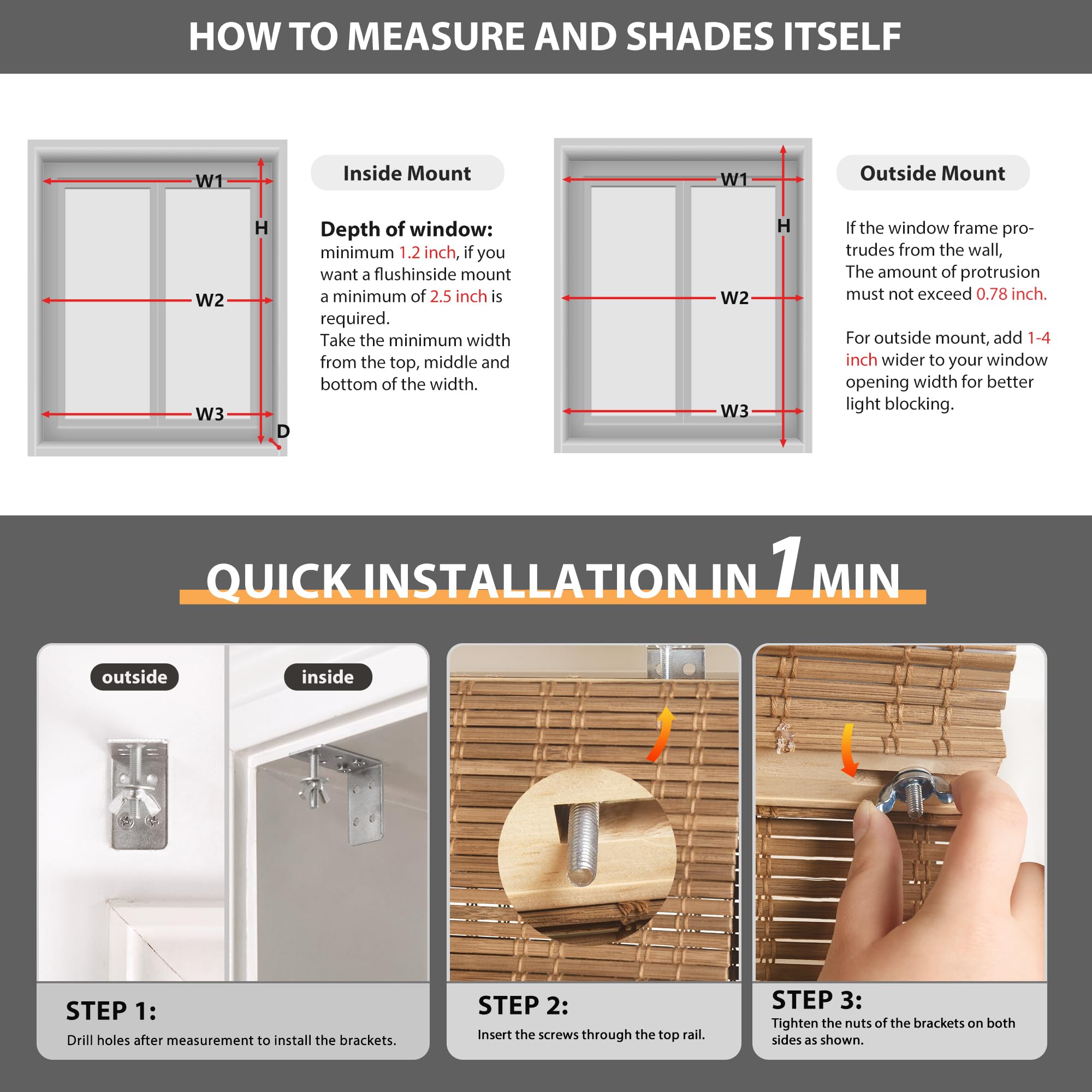 HOW TO MEASURE AND SHADES ITSELF

W1
H
W2
W3
D

Inside Mount

Depth of window:
minimum 1.2 inch, if you want a flushinside mount a minimum of 2.5 inch is required.
Take the minimum width from the top, middle and bottom of the width.

W1
H
W2
W3

Outside Mount

If the window frame protrudes from the wall,
The amount of protrusion must not exceed 0.78 inch.

For outside mount, add 1-4 inch wider to your window opening width for better light blocking.

QUICK INSTALLATION IN 1 MIN

outside
inside

STEP 1:
Drill holes after measurement to install the brackets.

STEP 2:
Insert the screws through the top rail.

STEP 3:
Tighten the nuts of the brackets on both sides as shown.