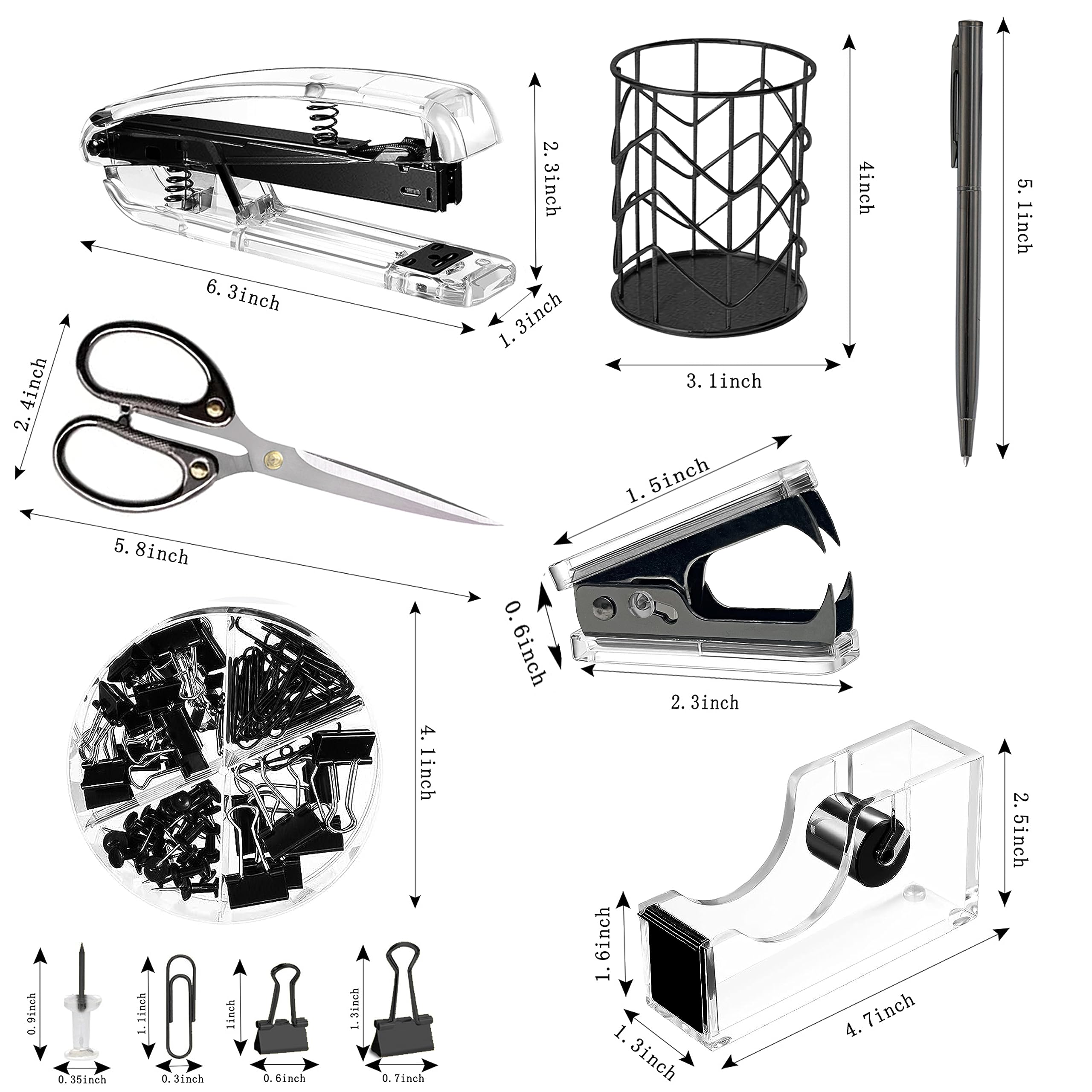 2.3inch
6.3inch
1.3inch
4inch
3.1inch
5.1inch
2.4inch
5.8inch
1.5inch
0.6inch
2.3inch
4.1inch
2.5inch
1.6inch
1.3inch
4.7inch
0.9inch
0.35inch
1.1inch
0.3inch
1inch
0.6inch
1.3inch
0.7inch