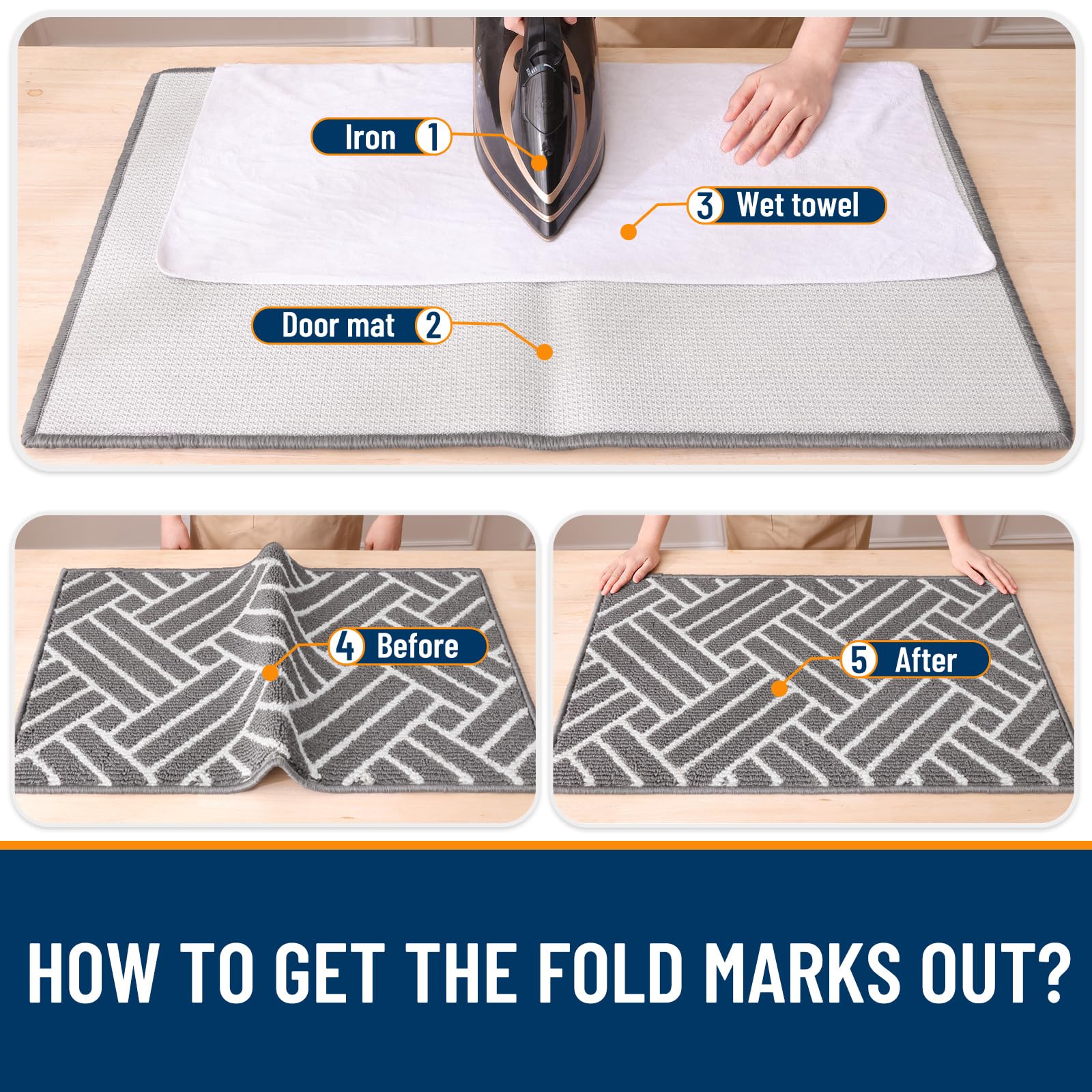 Iron 1

3 Wet towel

Door mat 2

4 Before

5 After

HOW TO GET THE FOLD MARKS OUT?