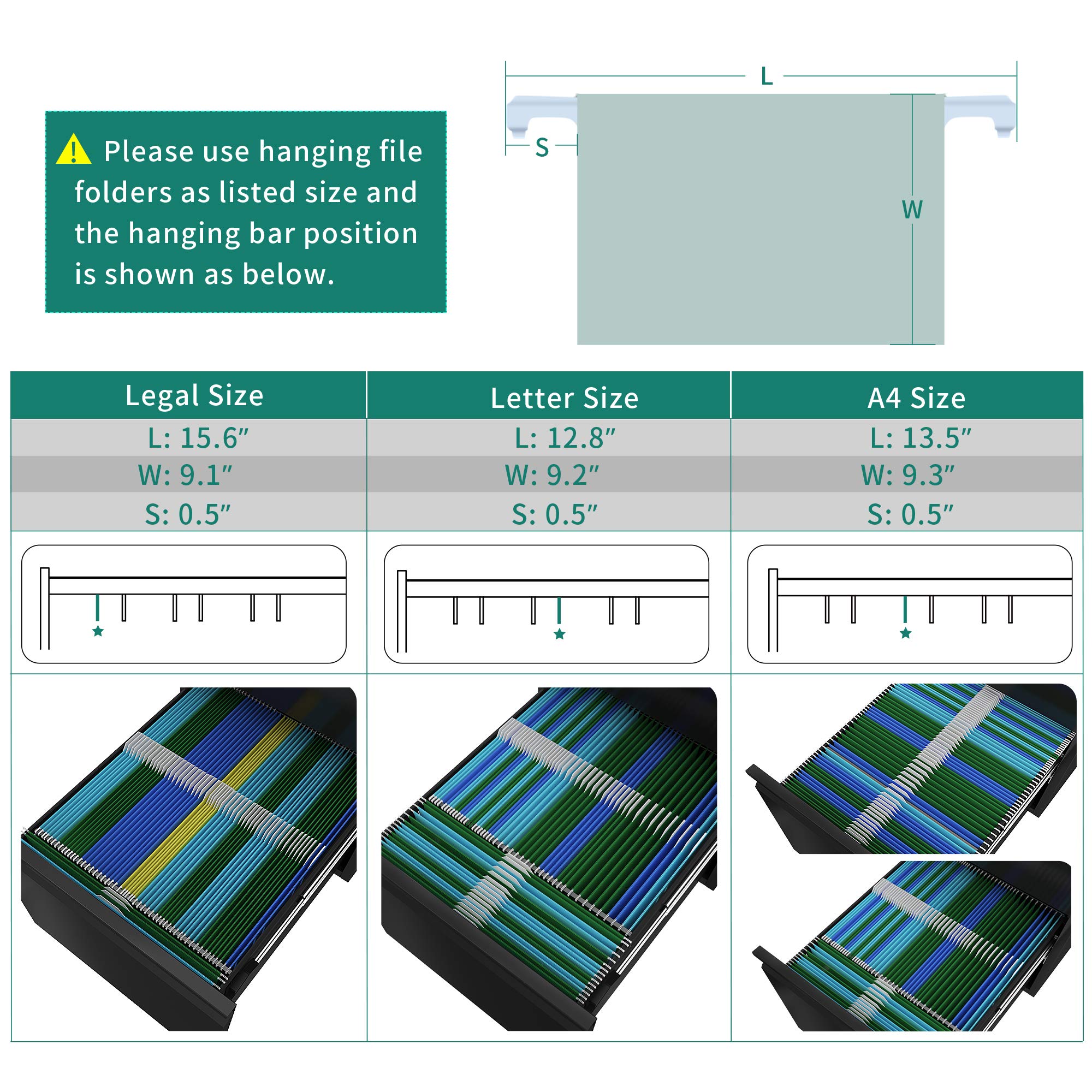 Please use hanging file folders as listed size and the hanging bar position is shown as below.

L

S

W

| Legal Size | Letter Size | A4 Size |
|---|---|---|
| L: 15.6″ | L: 12.8″ | L: 13.5″ |
| W: 9.1″ | W: 9.2″ | W: 9.3″ |
| S: 0.5″ | S: 0.5″ | S: 0.5″ |