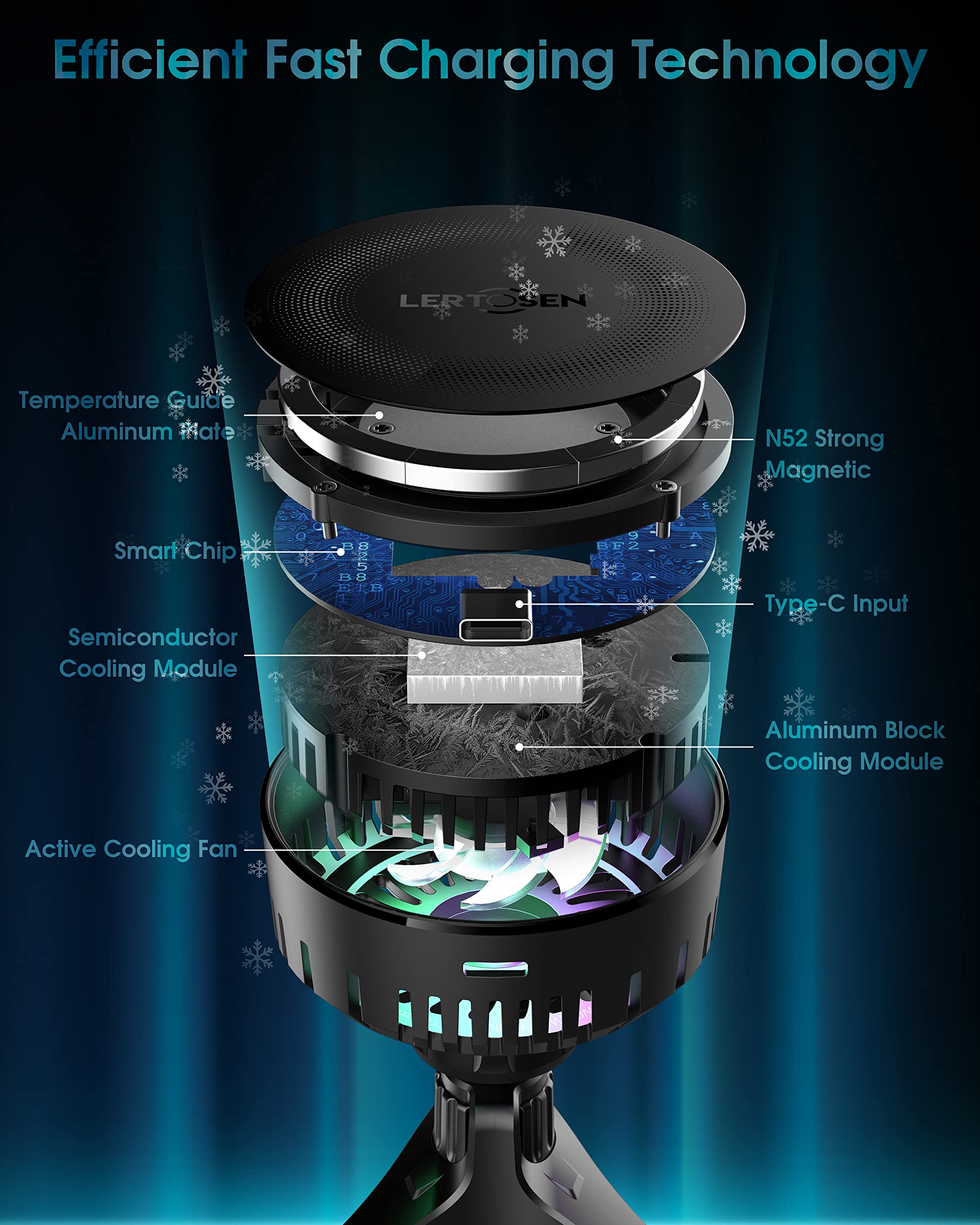 Efficient Fast Charging Technology

LERTOSEN

Temperature Guide Aluminum Plate

N52 Strong Magnetic

Smart Chip

Type-C Input

Semiconductor Cooling Module

Aluminum Block Cooling Module

Active Cooling Fan