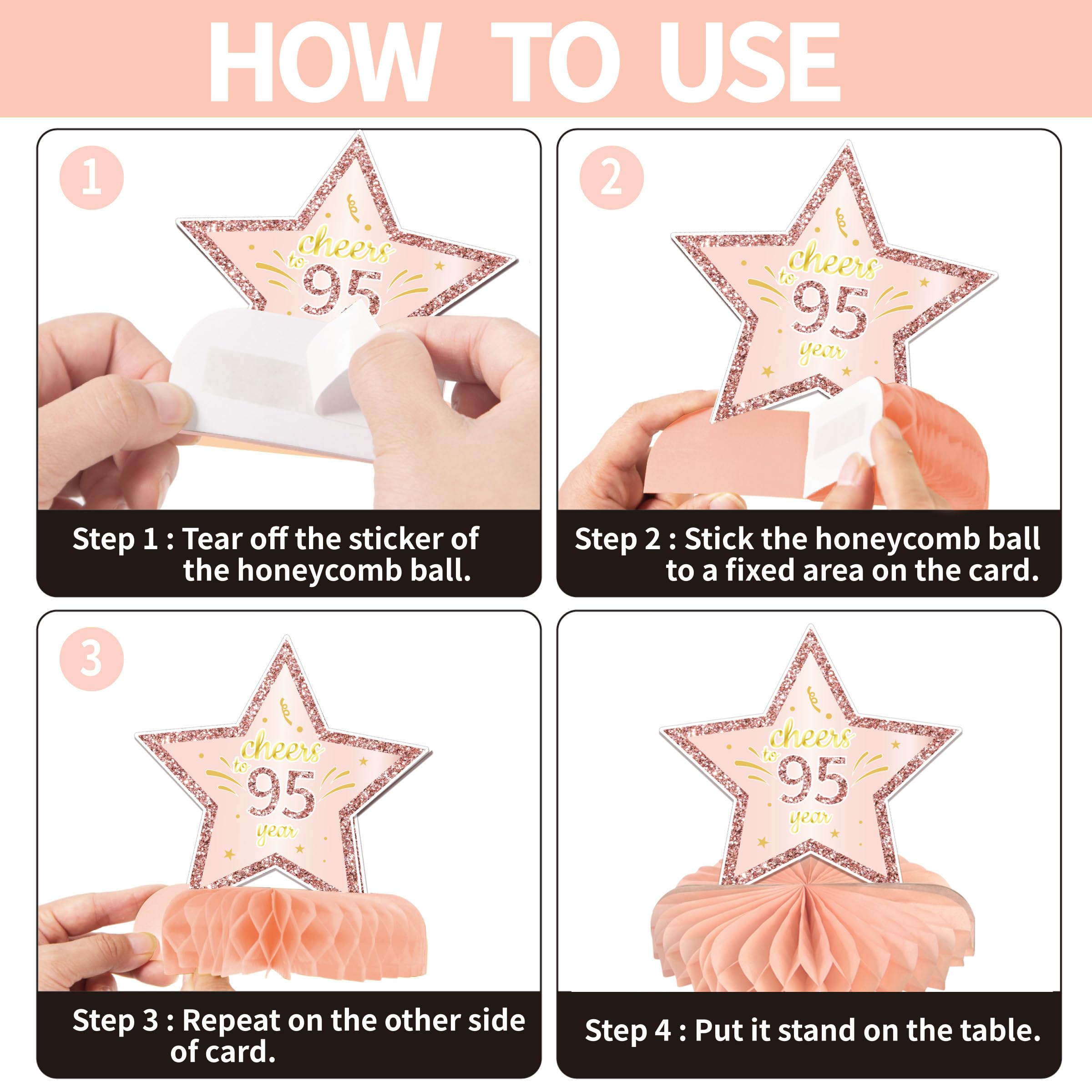 HOW TO USE

1

cheers to 95

Step 1 : Tear off the sticker of the honeycomb ball.

2

cheers to 95 year

Step 2 : Stick the honeycomb ball to a fixed area on the card.

3

cheers to 95 year

Step 3 : Repeat on the other side of card.

cheers to 95 year

Step 4 : Put it stand on the table.