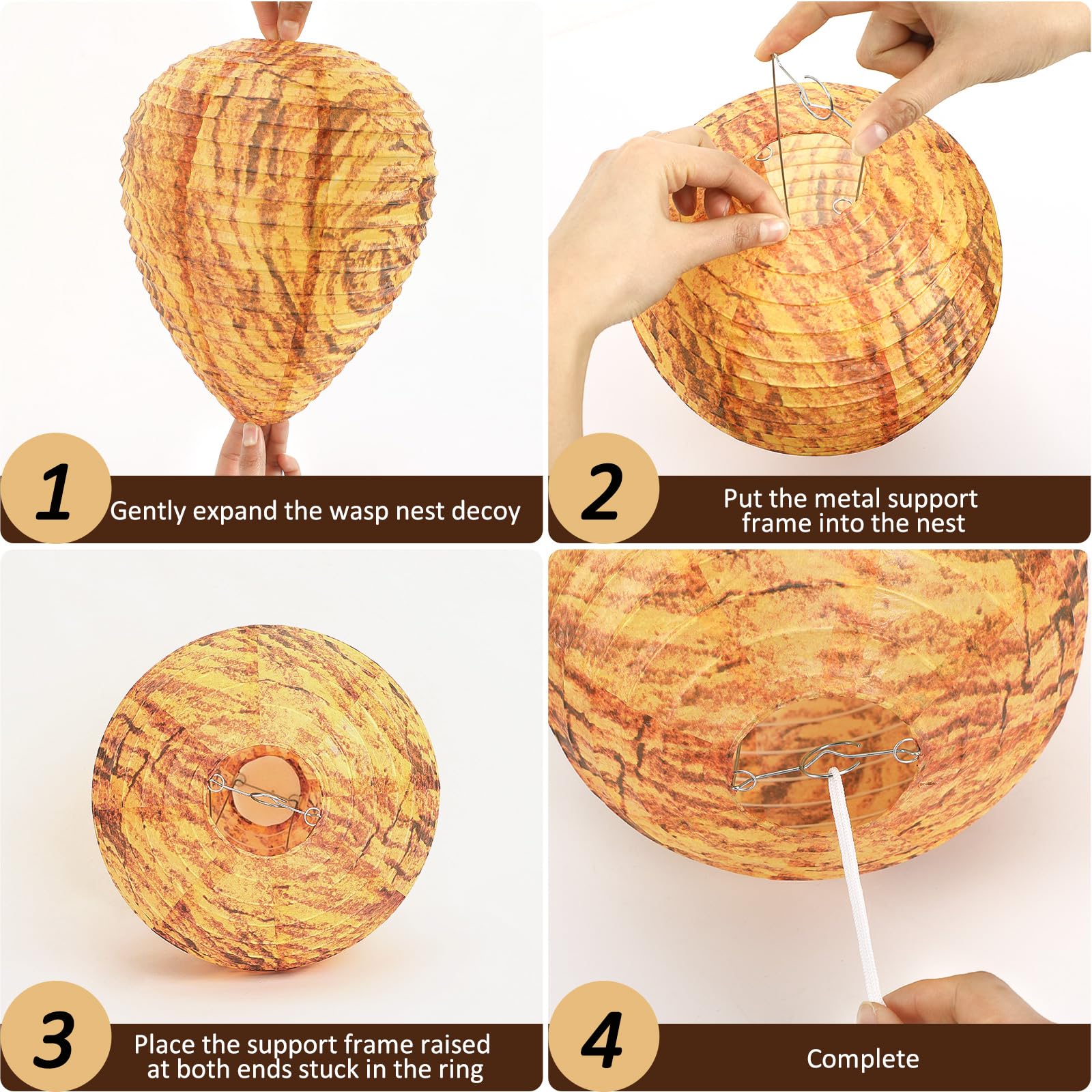 1 Gently expand the wasp nest decoy

2 Put the metal support frame into the nest

3 Place the support frame raised at both ends stuck in the ring

4 Complete