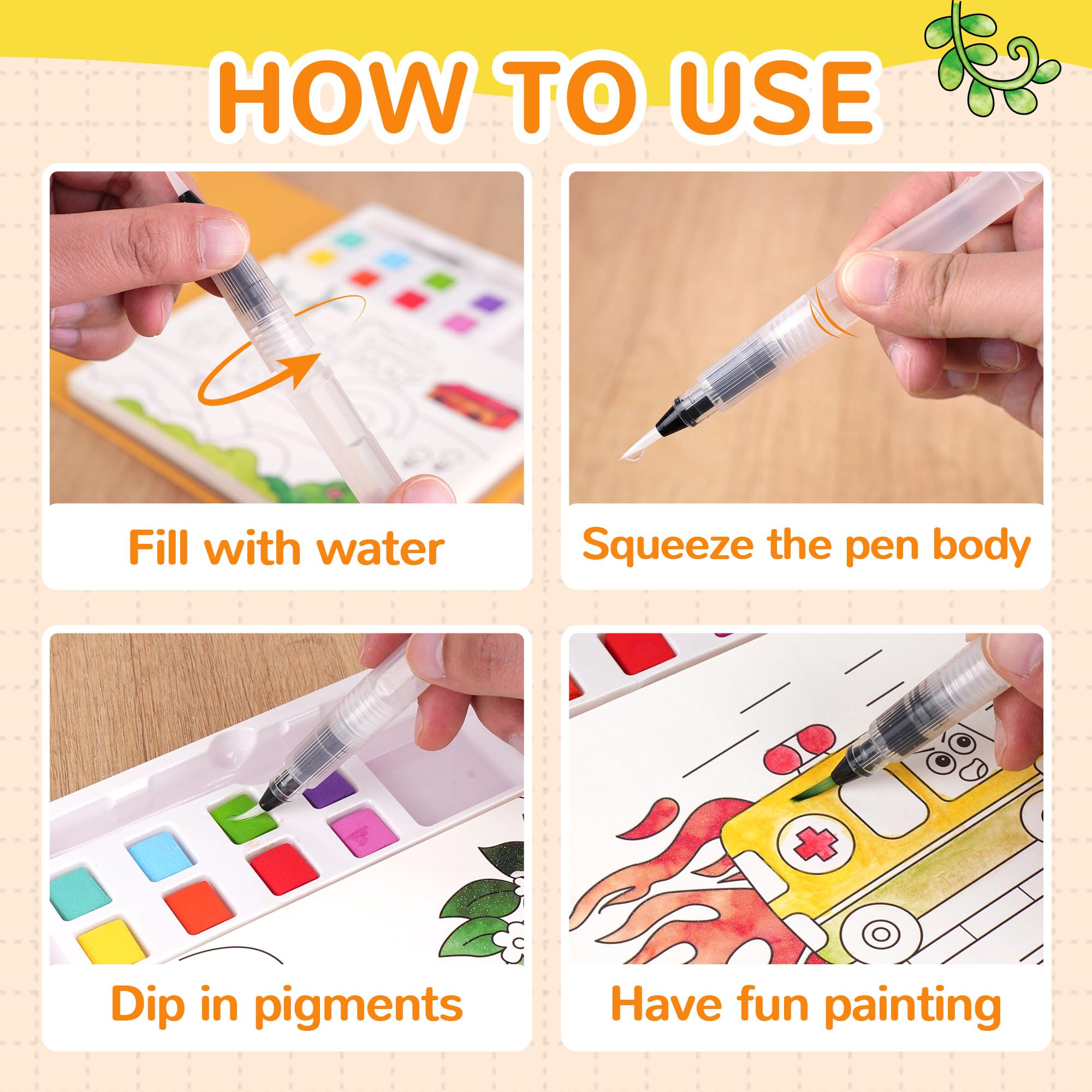 HOW TO USE

Fill with water

Squeeze the pen body

Dip in pigments

Have fun painting