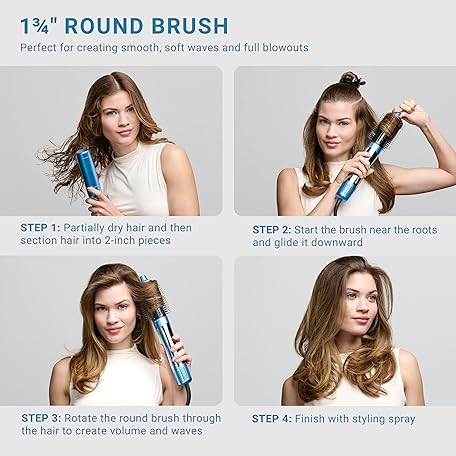 1¾" ROUND BRUSH

Perfect for creating smooth, soft waves and full blowouts

STEP 1: Partially dry hair and then section hair into 2-inch pieces

STEP 2: Start the brush near the roots and glide it downward

STEP 3: Rotate the round brush through the hair to create volume and waves

STEP 4: Finish with styling spray