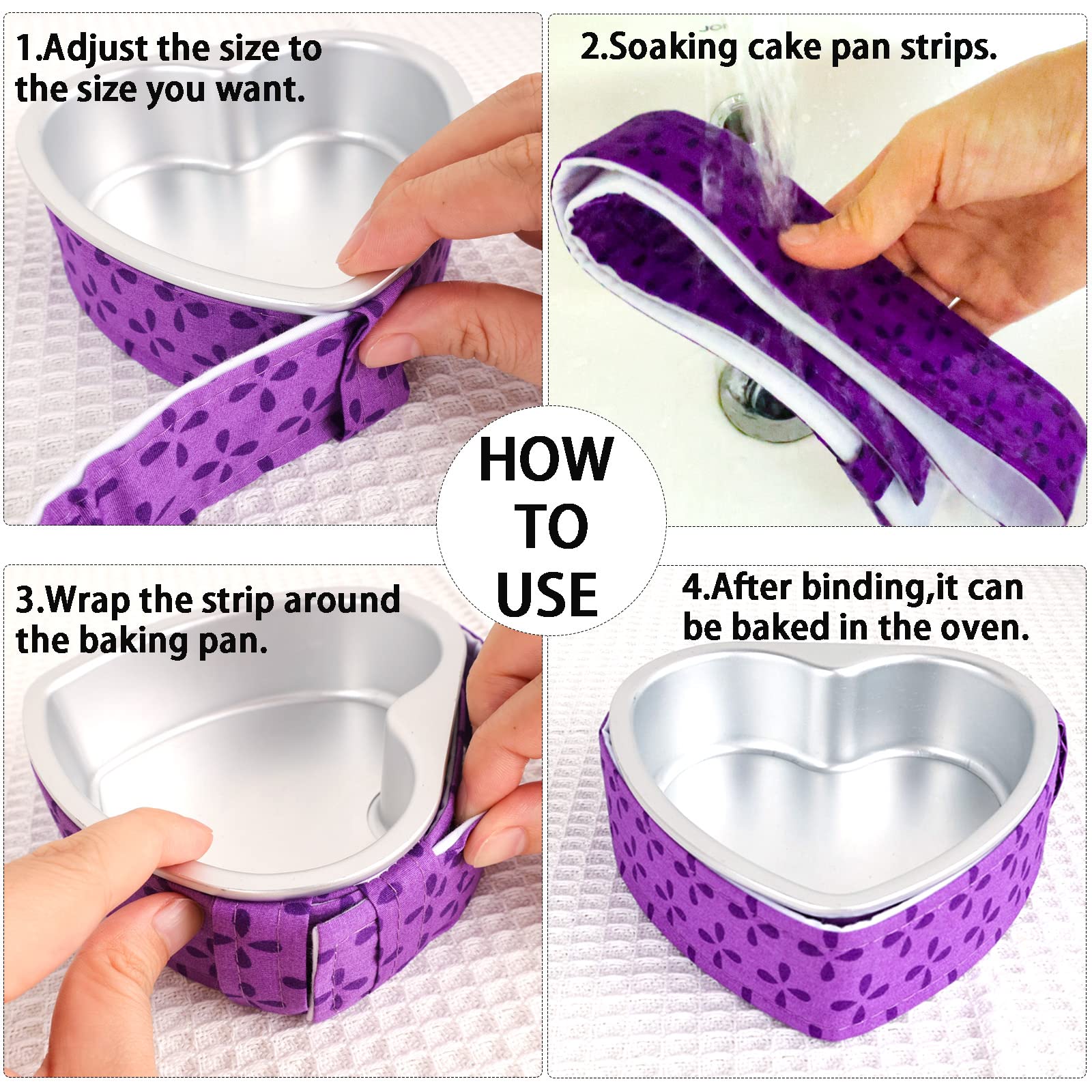 1.Adjust the size to the size you want.

2.Soaking cake pan strips.

HOW TO USE

3.Wrap the strip around the baking pan.

4.After binding,it can be baked in the oven.