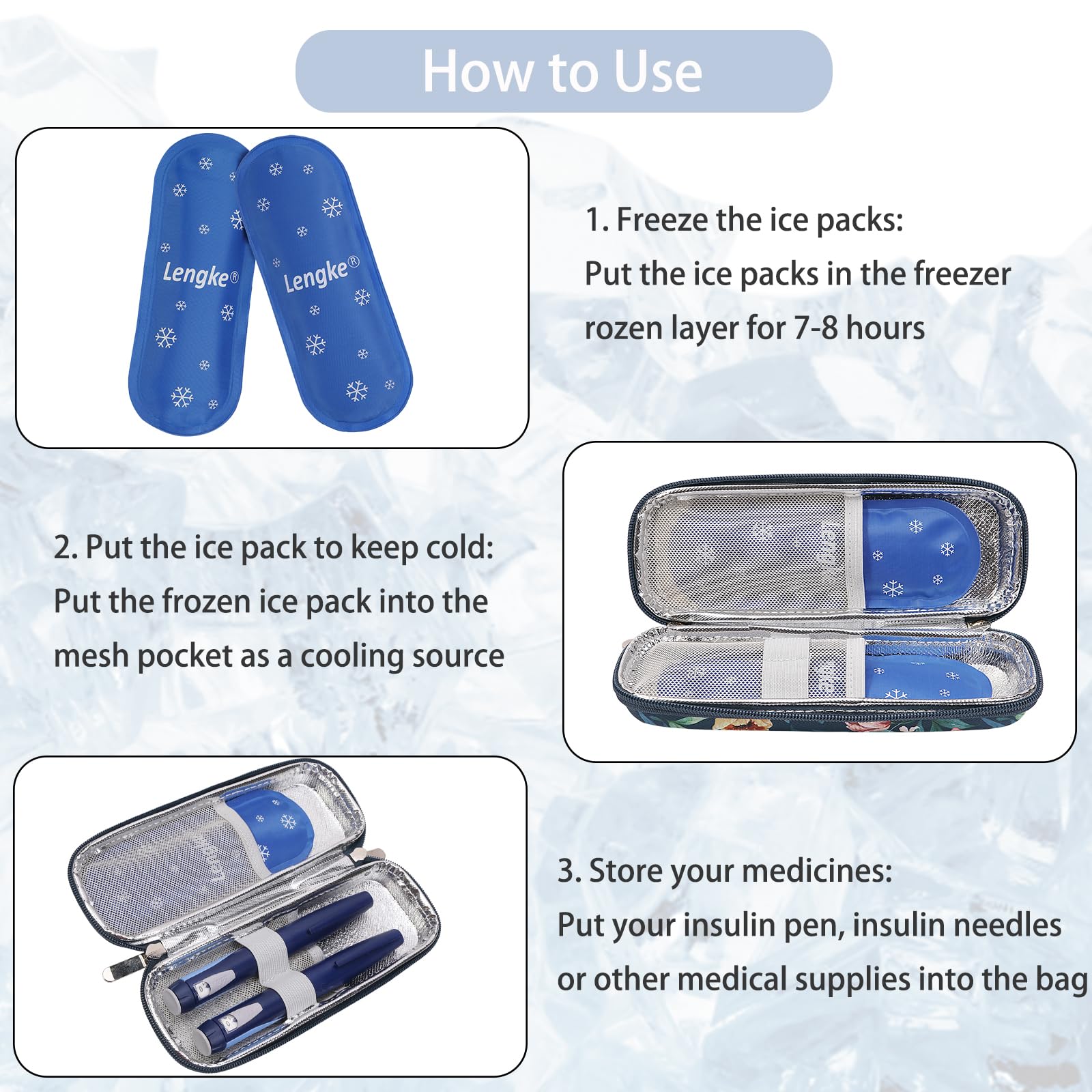 How to Use

Lengke®

Lengke®

1. Freeze the ice packs:
Put the ice packs in the freezer rozen layer for 7-8 hours

2. Put the ice pack to keep cold:
Put the frozen ice pack into the mesh pocket as a cooling source

3. Store your medicines:
Put your insulin pen, insulin needles or other medical supplies into the bag