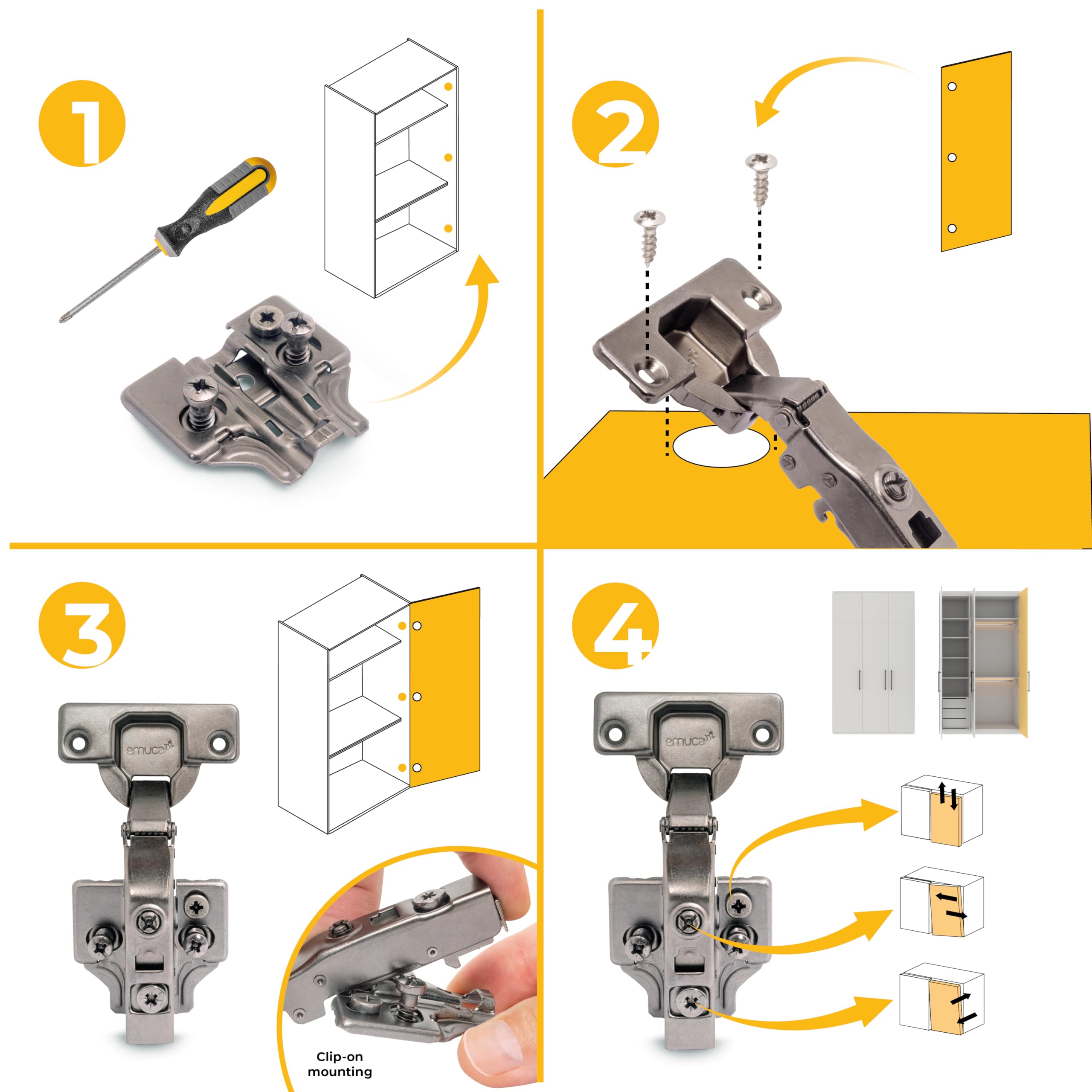 1

2

3

emuca

Clip-on mounting

4

emuca