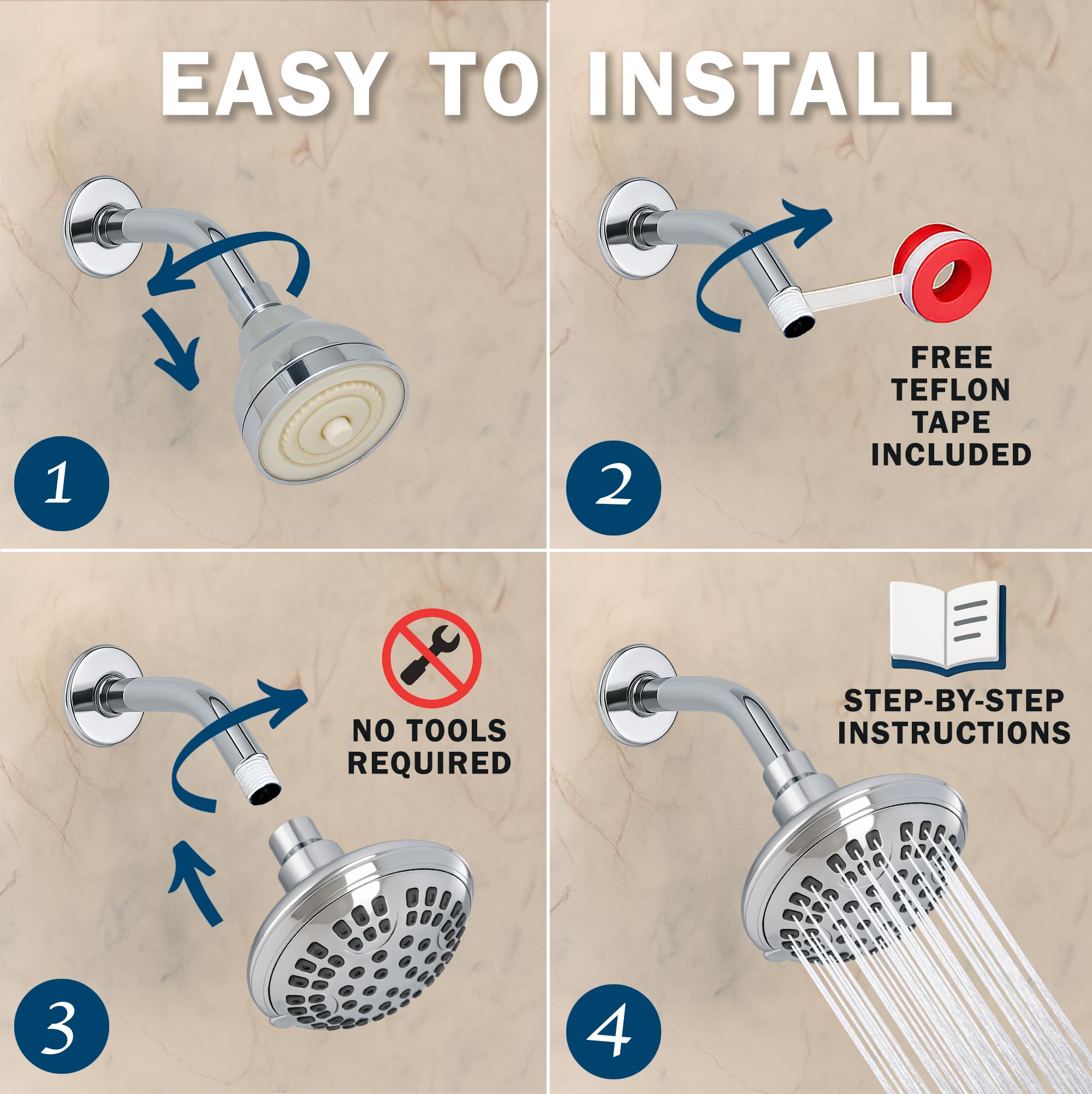 EASY TO INSTALL

1

FREE TEFLON TAPE INCLUDED

2

NO TOOLS REQUIRED

3

STEP-BY-STEP INSTRUCTIONS

4