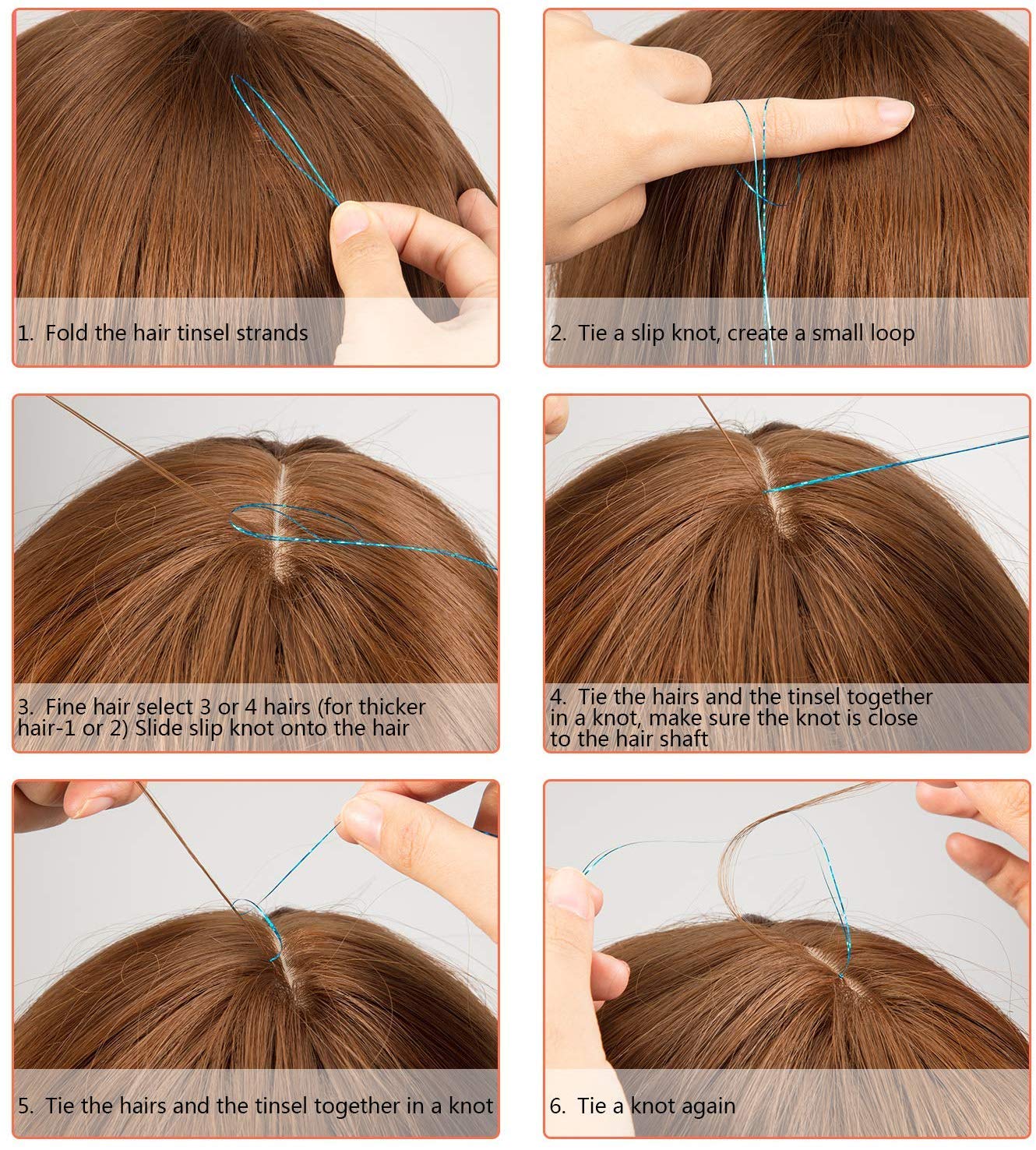 1. Fold the hair tinsel strands

2. Tie a slip knot, create a small loop

3. Fine hair select 3 or 4 hairs (for thicker hair-1 or 2) Slide slip knot onto the hair

4. Tie the hairs and the tinsel together in a knot, make sure the knot is close to the hair shaft

5. Tie the hairs and the tinsel together in a knot

6. Tie a knot again