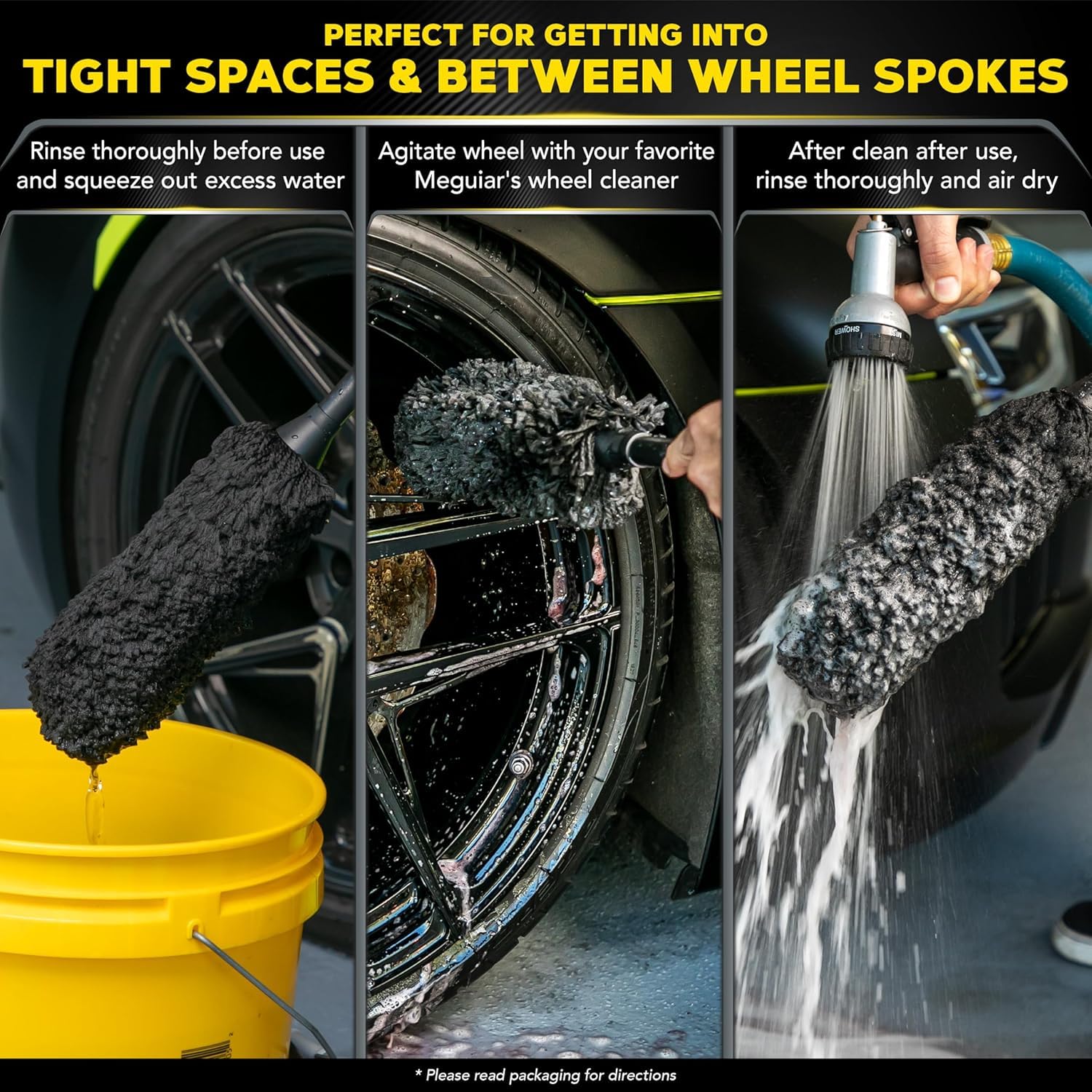 PERFECT FOR GETTING INTO
TIGHT SPACES & BETWEEN WHEEL SPOKES

Rinse thoroughly before use and squeeze out excess water

Agitate wheel with your favorite Meguiar's wheel cleaner

After clean after use, rinse thoroughly and air dry

SHOWER

* Please read packaging for directions