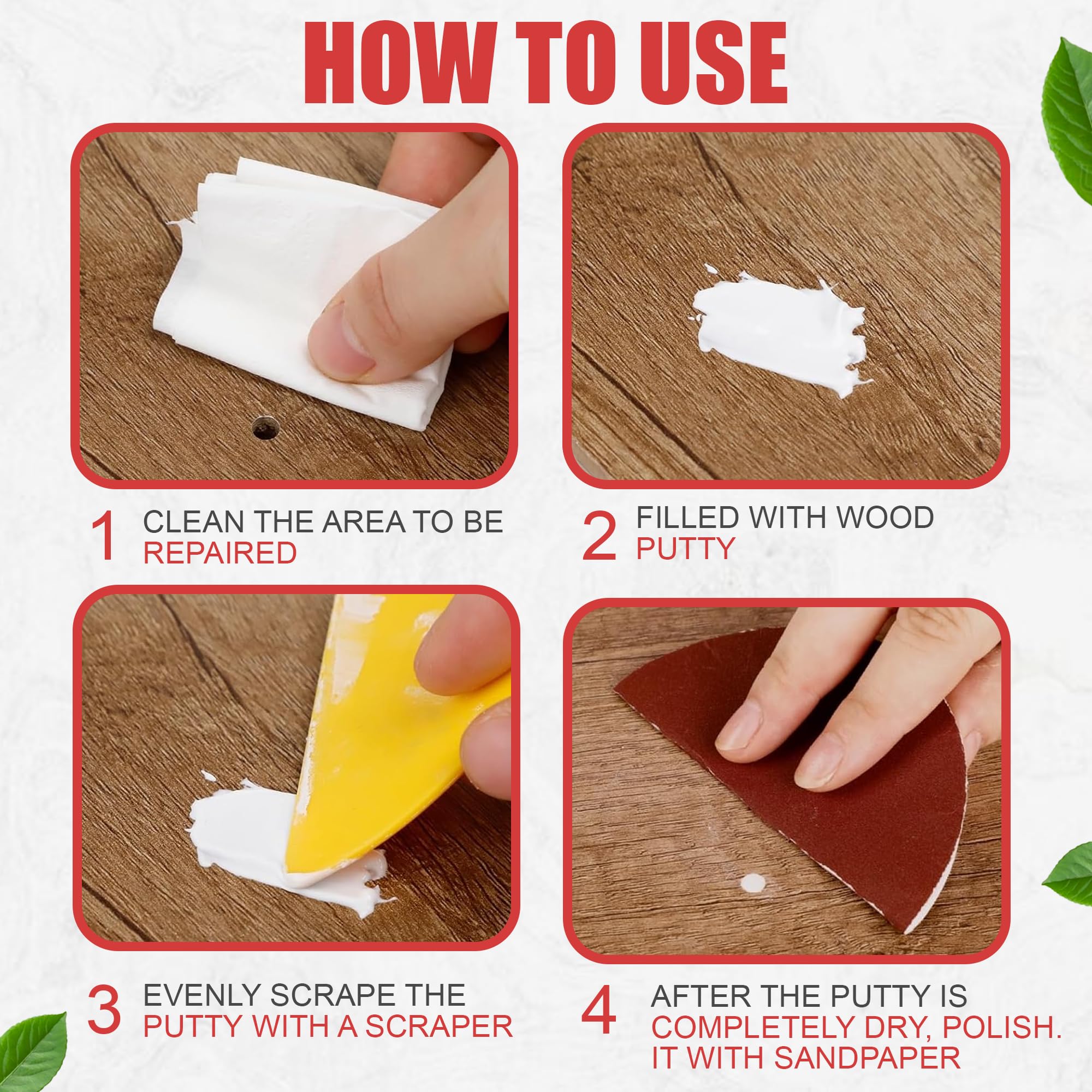 HOW TO USE

1 CLEAN THE AREA TO BE REPAIRED

2 FILLED WITH WOOD PUTTY

3 EVENLY SCRAPE THE PUTTY WITH A SCRAPER

4 AFTER THE PUTTY IS COMPLETELY DRY, POLISH. IT WITH SANDPAPER