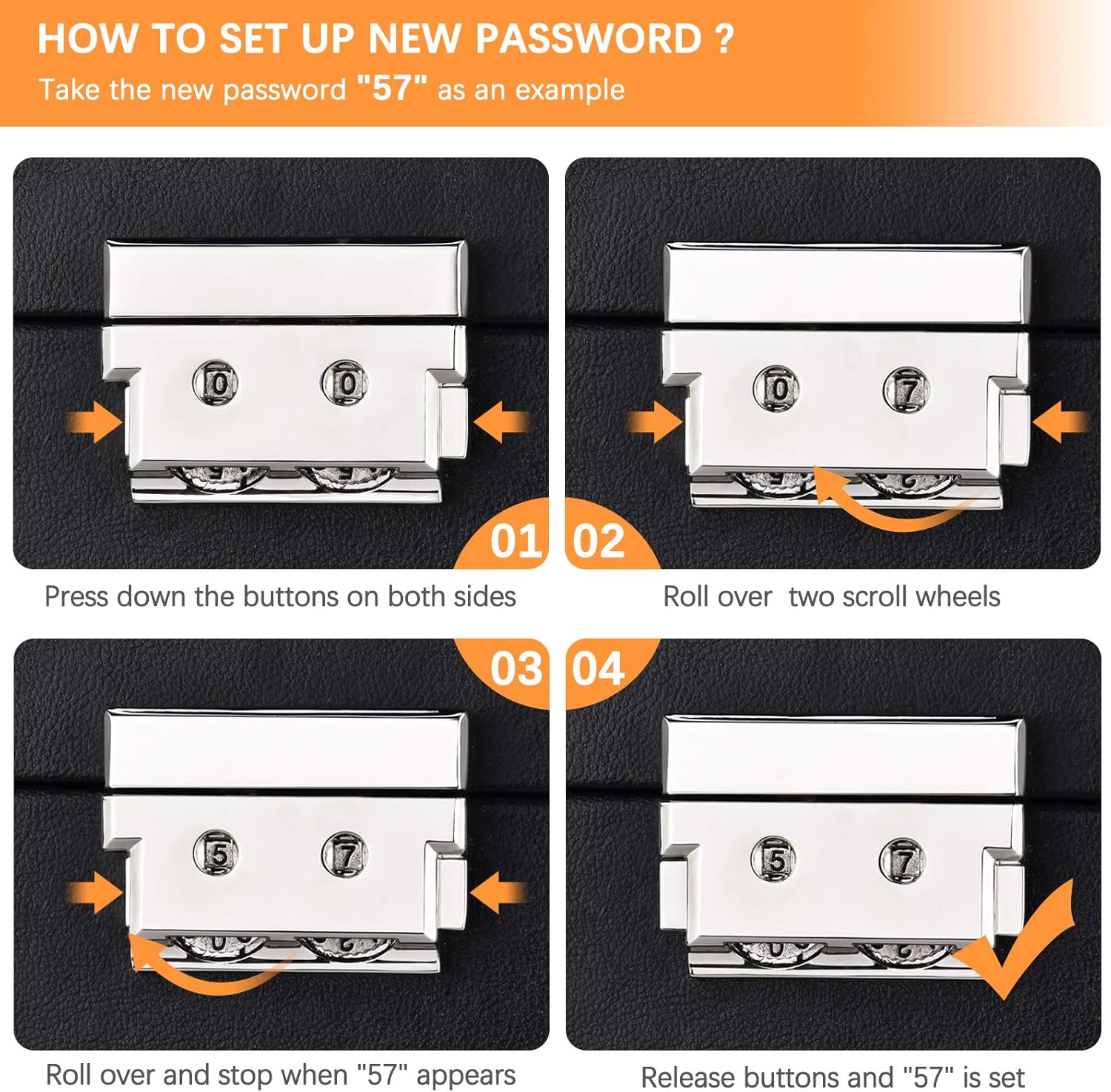 HOW TO SET UP NEW PASSWORD ?
Take the new password "57" as an example

0 0

01

Press down the buttons on both sides

0 7

02

Roll over two scroll wheels

03

5 7

Roll over and stop when "57" appears

04

5 7

Release buttons and "57" is set