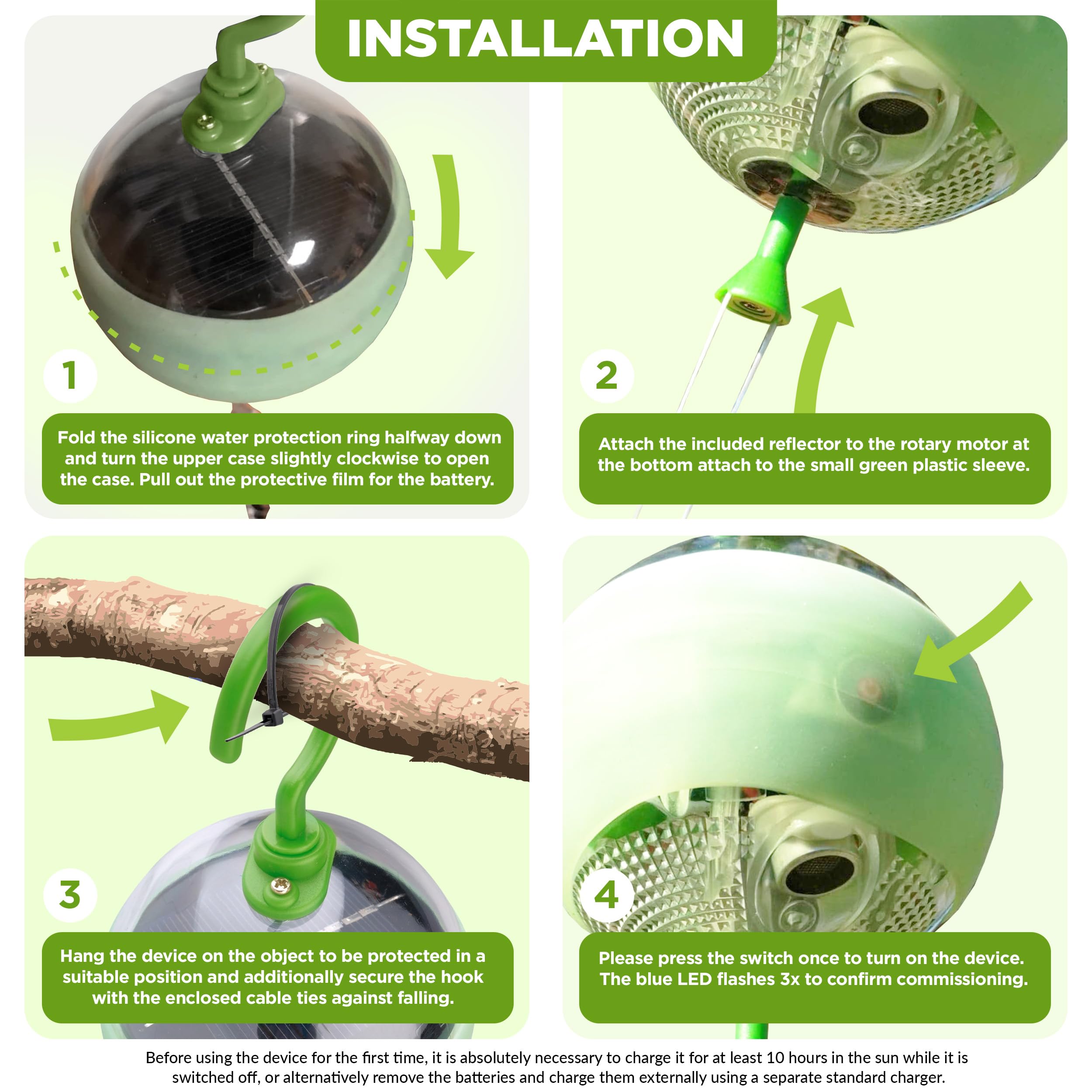 INSTALLATION

1

Fold the silicone water protection ring halfway down and turn the upper case slightly clockwise to open the case. Pull out the protective film for the battery.

2

Attach the included reflector to the rotary motor at the bottom attach to the small green plastic sleeve.

3

Hang the device on the object to be protected in a suitable position and additionally secure the hook with the enclosed cable ties against falling.

4

Please press the switch once to turn on the device. The blue LED flashes 3x to confirm commissioning.

Before using the device for the first time, it is absolutely necessary to charge it for at least 10 hours in the sun while it is switched off, or alternatively remove the batteries and charge them externally using a separate standard charger.