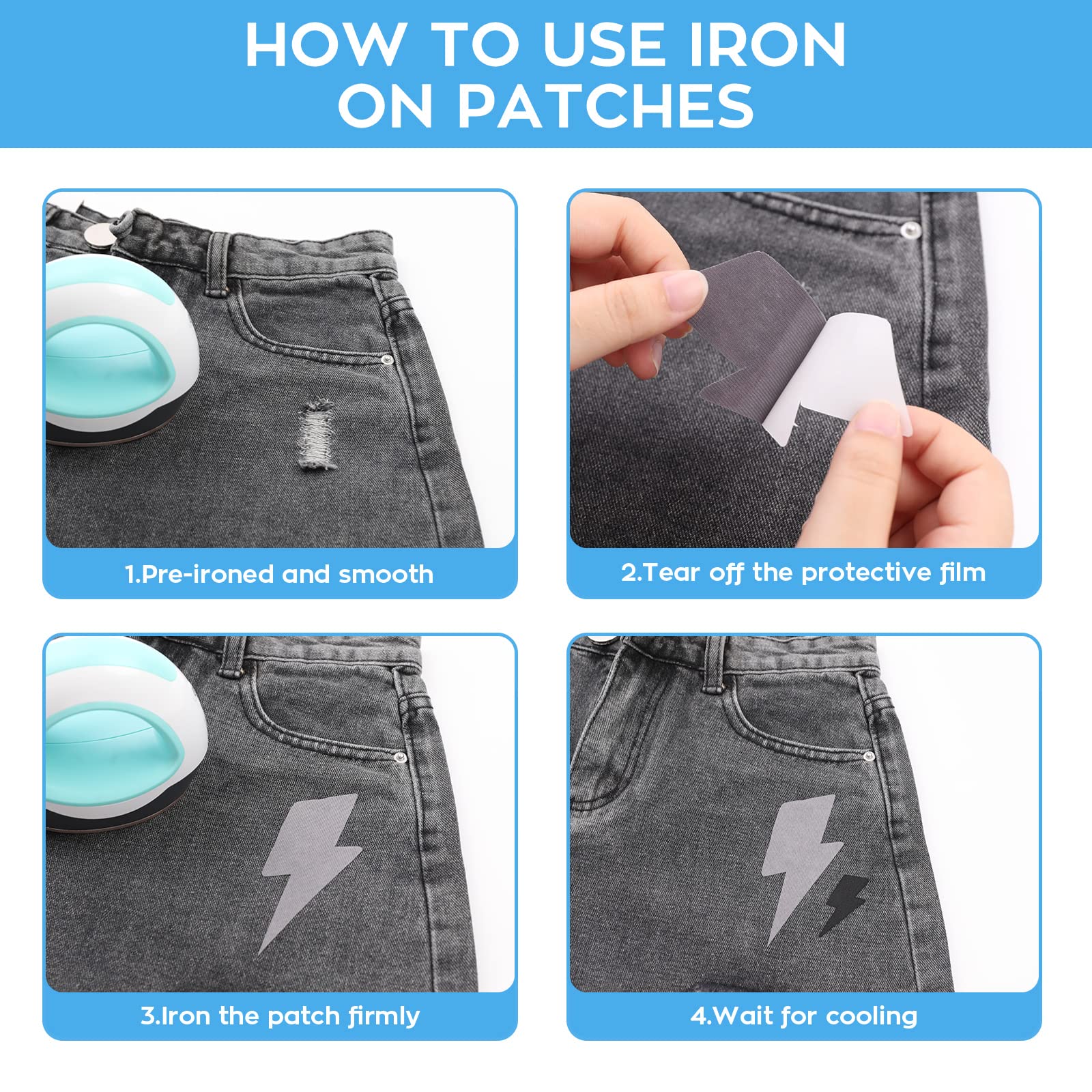 HOW TO USE IRON ON PATCHES

1.Pre-ironed and smooth

2.Tear off the protective film

3.Iron the patch firmly

4.Wait for cooling