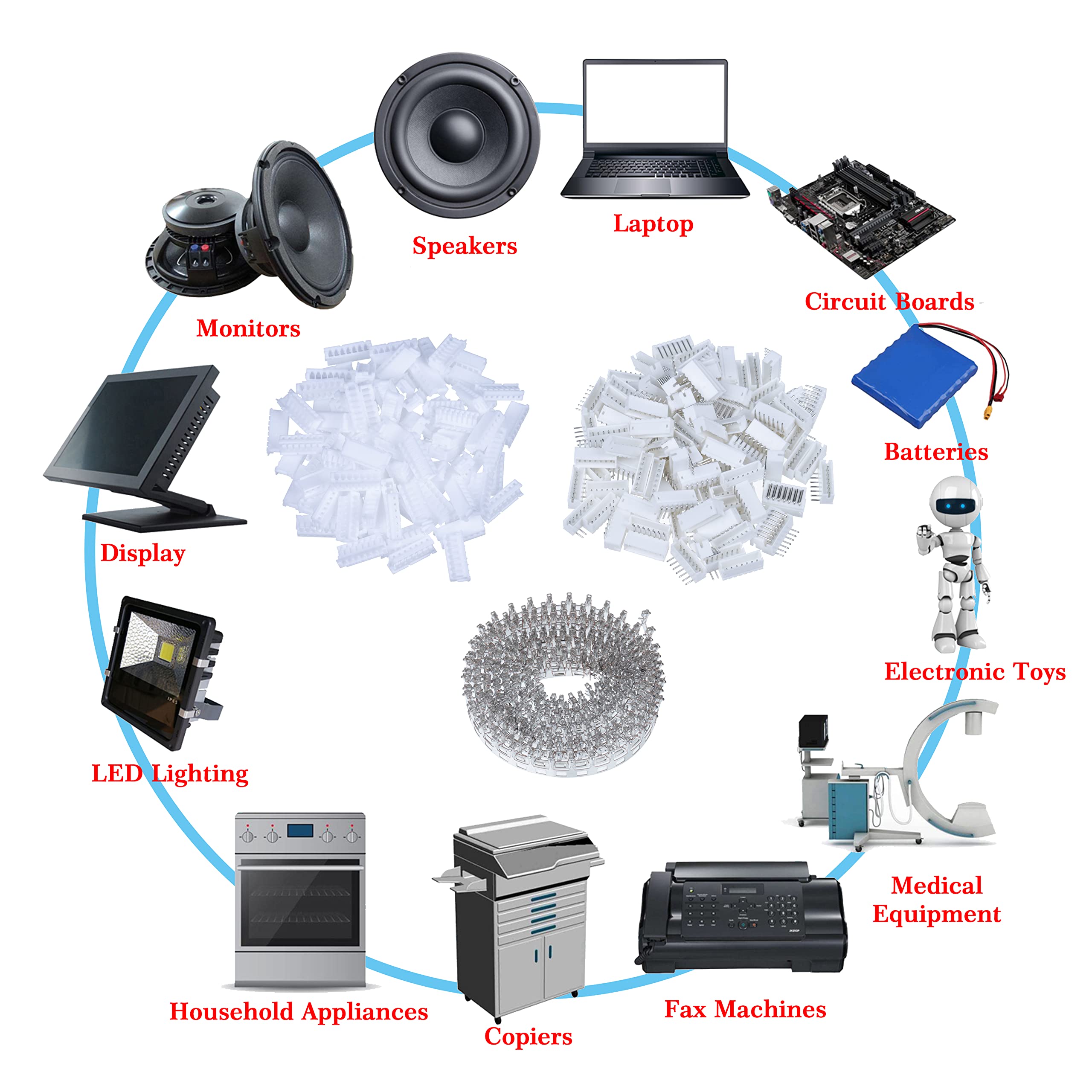 Speakers

Laptop

Circuit Boards

Monitors

Batteries

Display

Electronic Toys

LED Lighting

Medical Equipment

Household Appliances

Copiers

Fax Machines