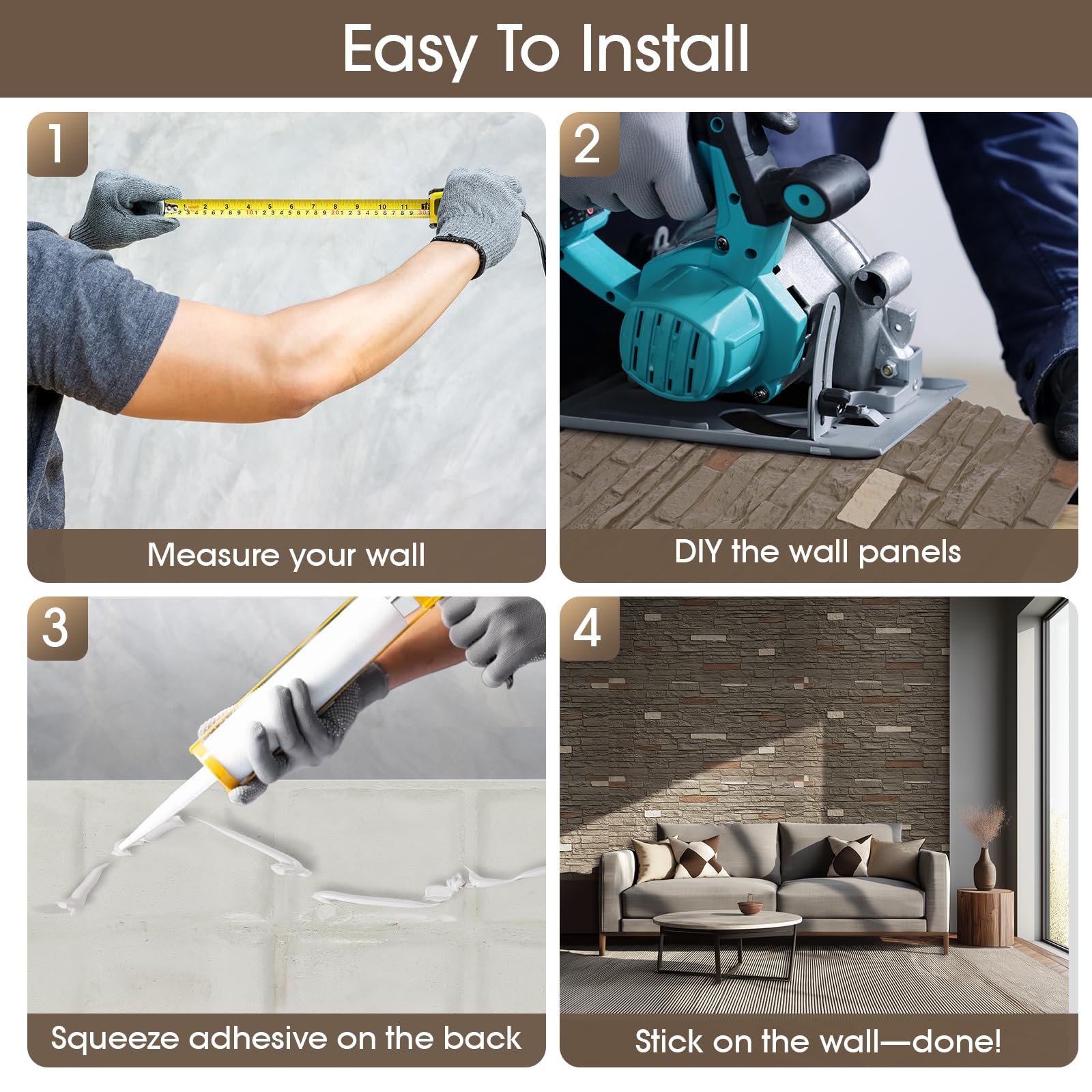 Easy To Install

1

Measure your wall

2

DIY the wall panels

3

Squeeze adhesive on the back

4

Stick on the wall—done!