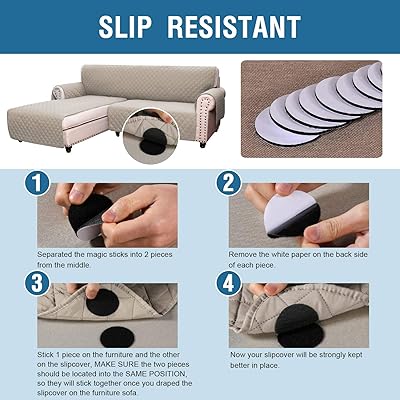 SLIP RESISTANT

1

Separated the magic sticks into 2 pieces from the middle.

2

Remove the white paper on the back side of each piece.

3

Stick 1 piece on the furniture and the other on the slipcover, MAKE SURE the two pieces should be located into the SAME POSITION, so they will stick together once you draped the slipcover on the furniture sofa

4

Now your slipcover will be strongly kept better in place.