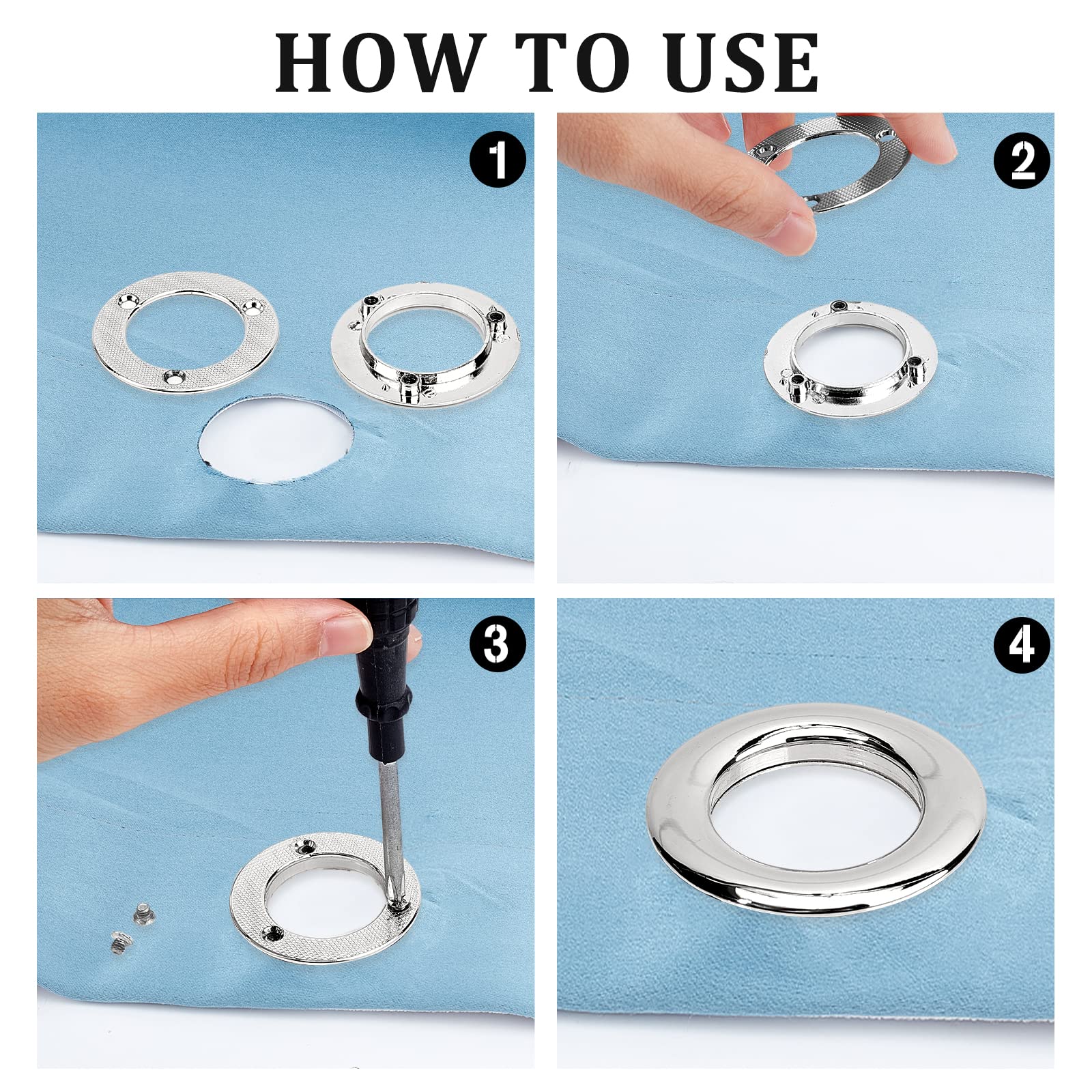 HOW TO USE

1

2

3

4