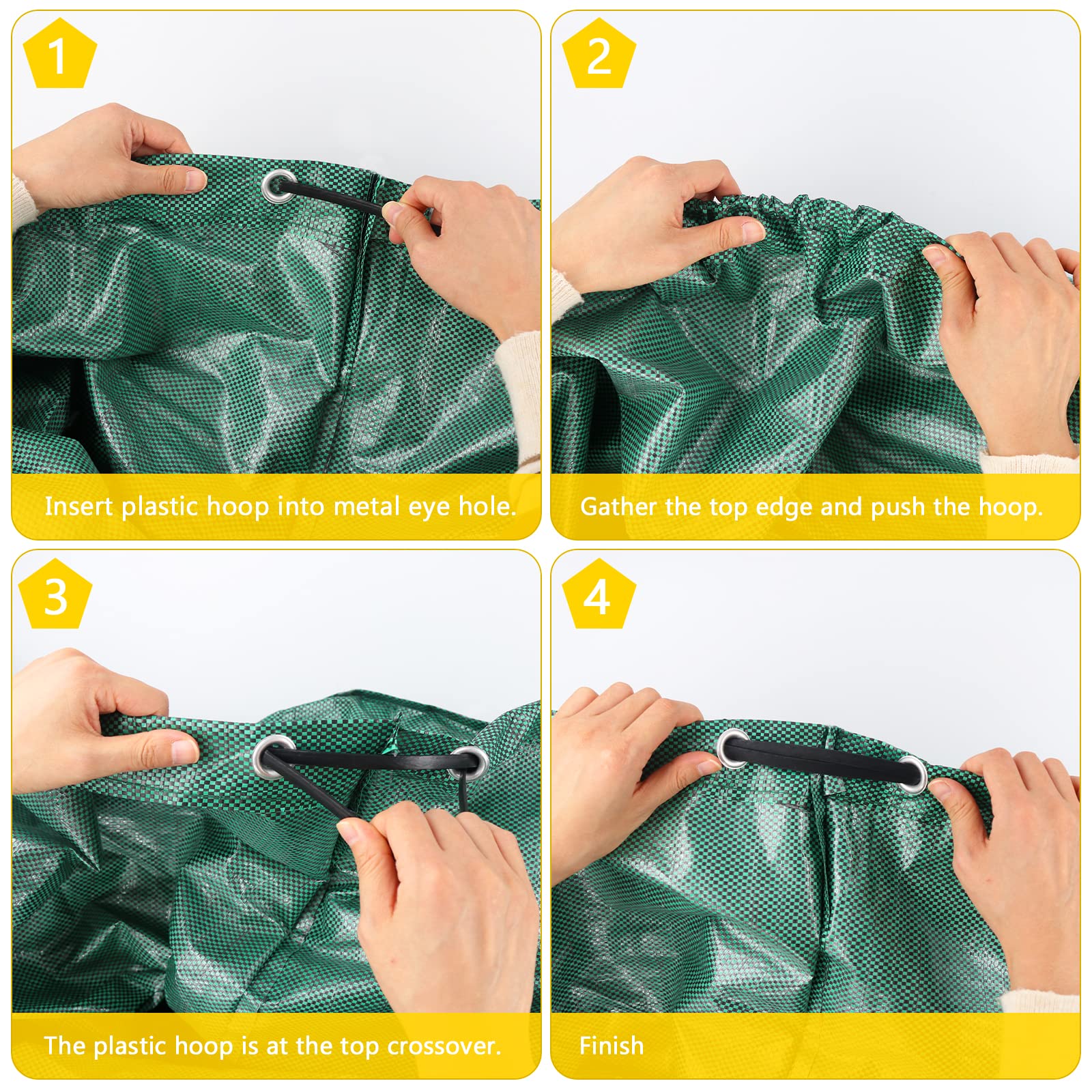 1

Insert plastic hoop into metal eye hole.

2

Gather the top edge and push the hoop.

3

The plastic hoop is at the top crossover.

4

Finish