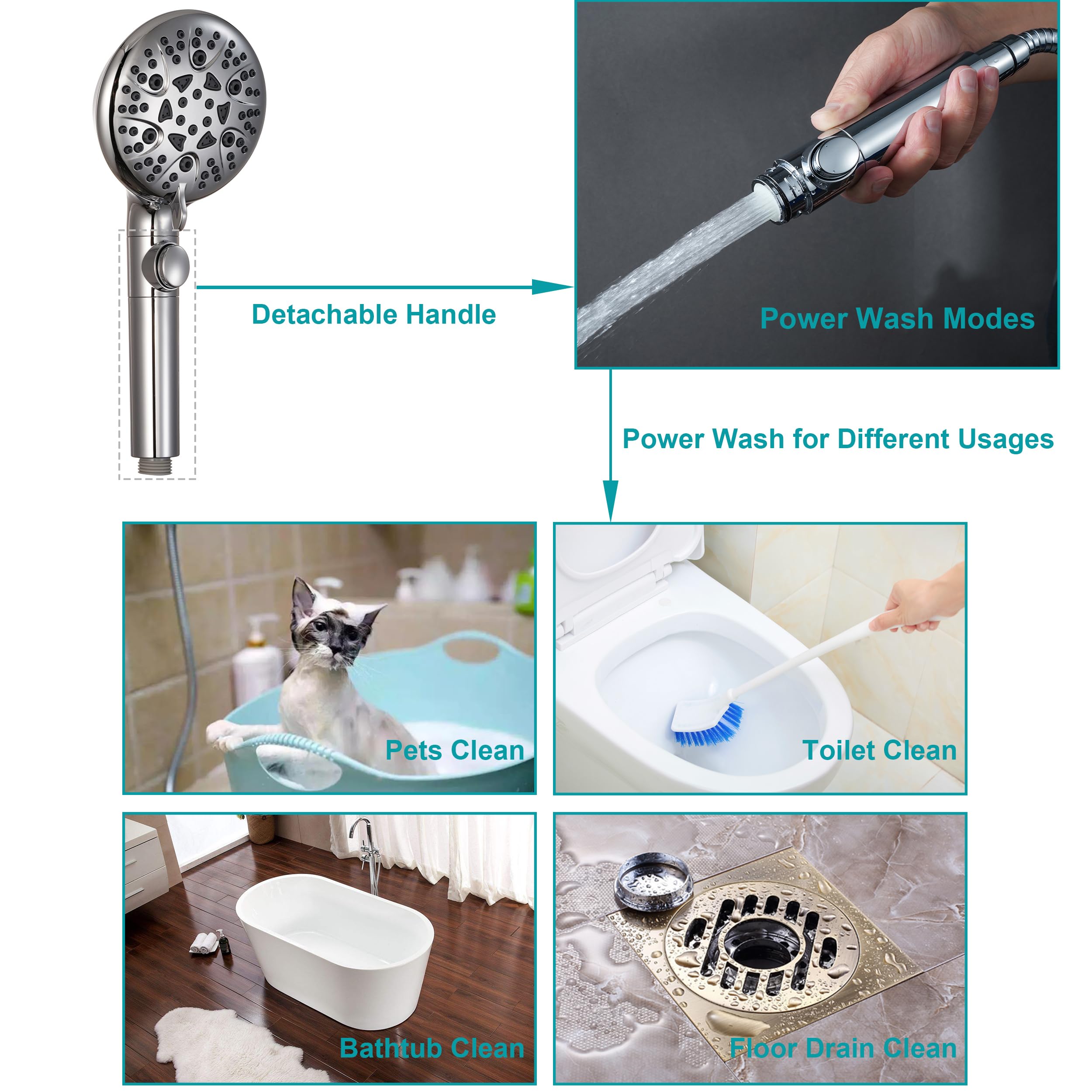 Detachable Handle

Power Wash Modes

Power Wash for Different Usages

Pets Clean

Toilet Clean

Bathtub Clean

Floor Drain Clean