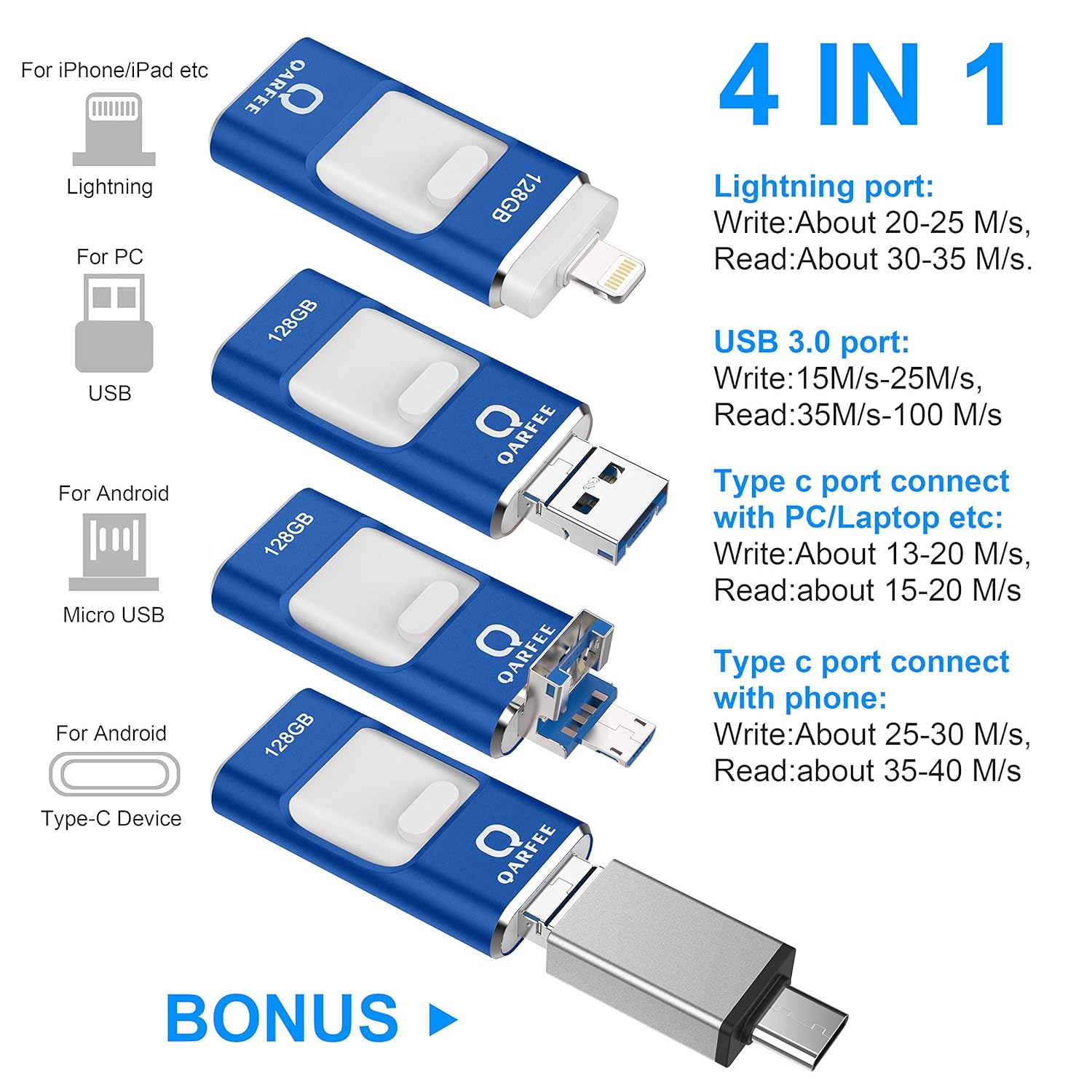 For iPhone/iPad etc

Lightning

For PC

USB

For Android

Micro USB

For Android

Type-C Device

QARFEE

128GB

128GB

QARFEE

128GB

QARFEE

128GB

QARFEE

4 IN 1

Lightning port:
Write:About 20-25 M/s,
Read:About 30-35 M/s.

USB 3.0 port:
Write:15M/s-25M/s,
Read:35M/s-100 M/s

Type c port connect with PC/Laptop etc:
Write:About 13-20 M/s,
Read:about 15-20 M/s

Type c port connect with phone:
Write:About 25-30 M/s,
Read:about 35-40 M/s

BONUS