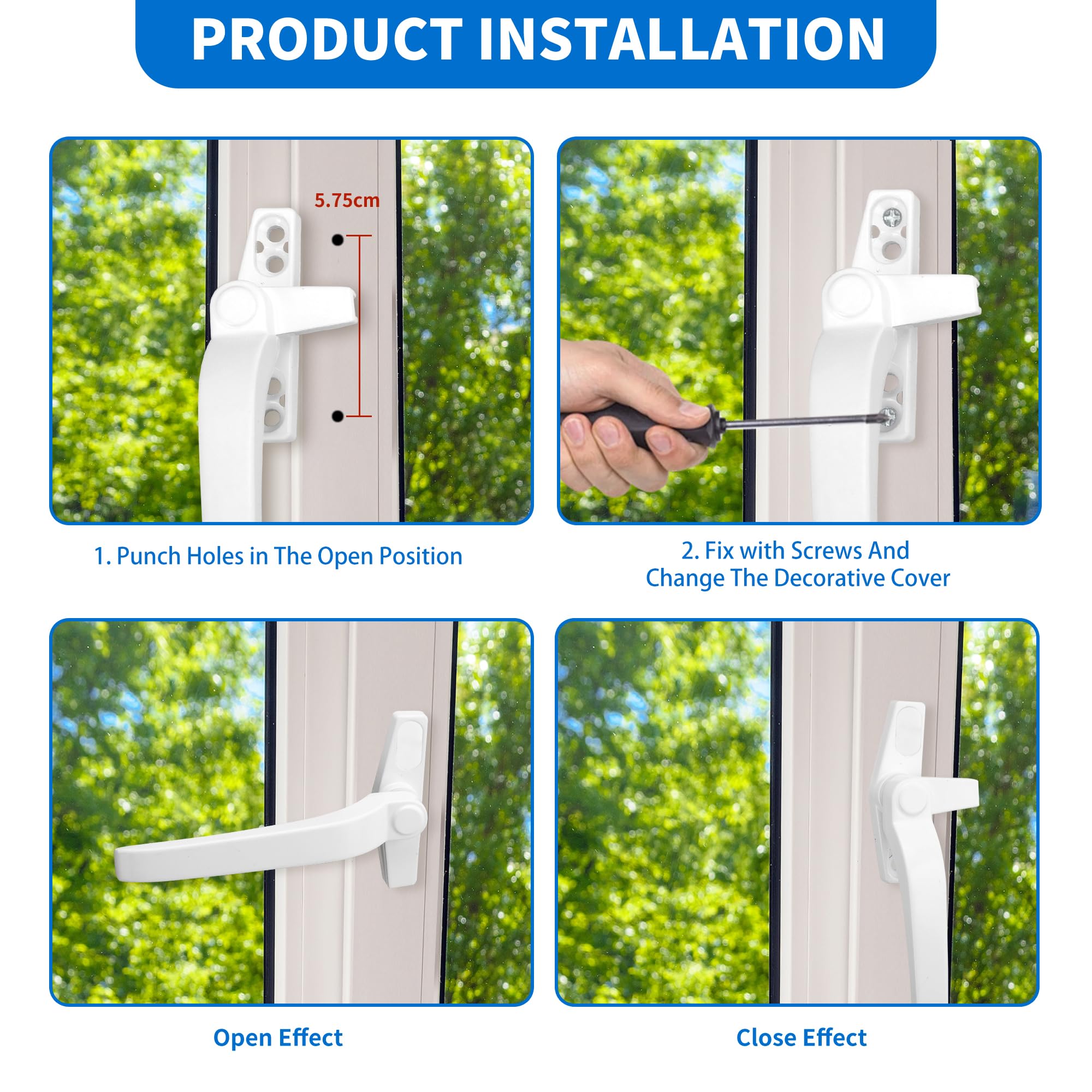 PRODUCT INSTALLATION

5.75cm

1. Punch Holes in The Open Position

2. Fix with Screws And Change The Decorative Cover

Open Effect

Close Effect