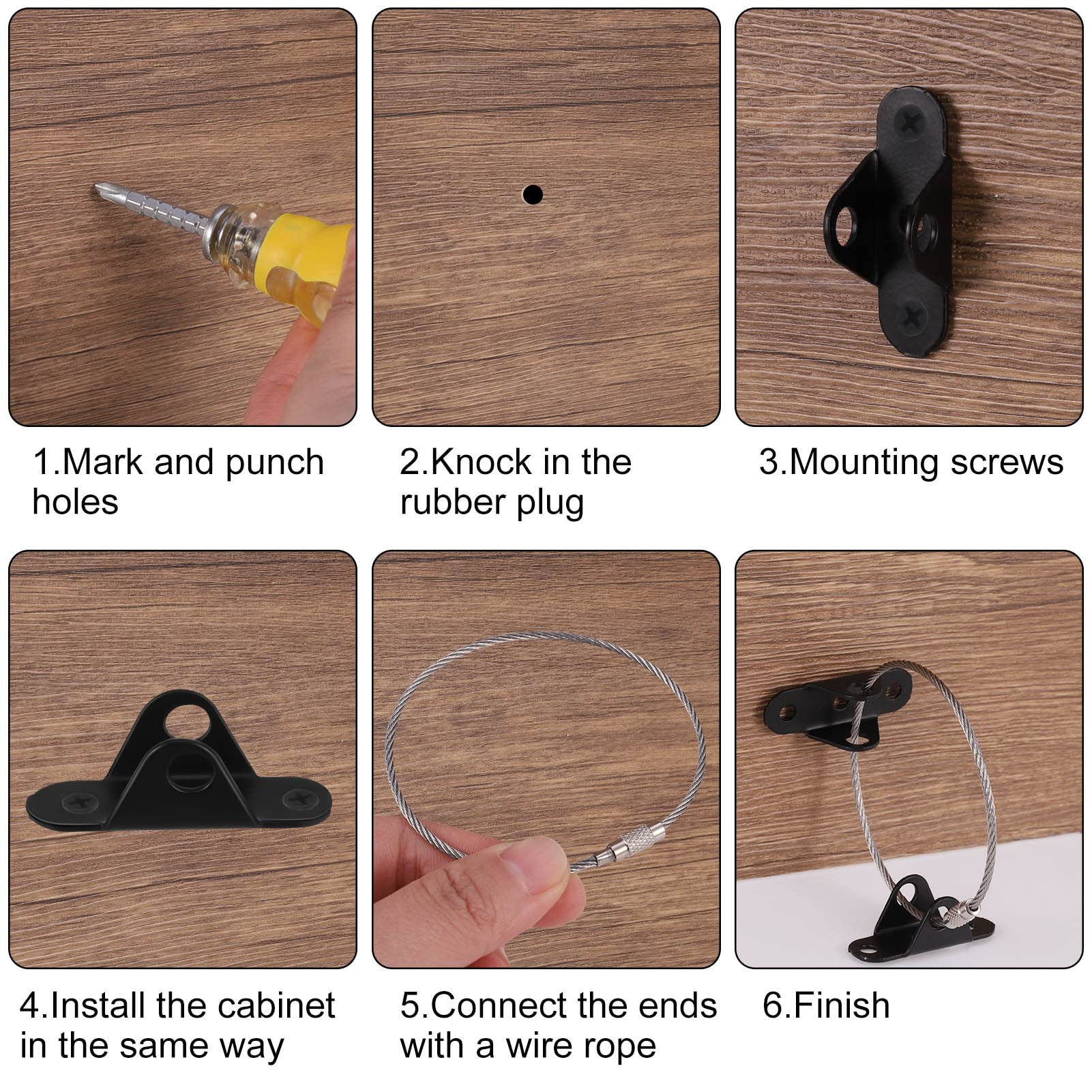 1.Mark and punch holes

2.Knock in the rubber plug

3.Mounting screws

4.Install the cabinet in the same way

5.Connect the ends with a wire rope

6.Finish