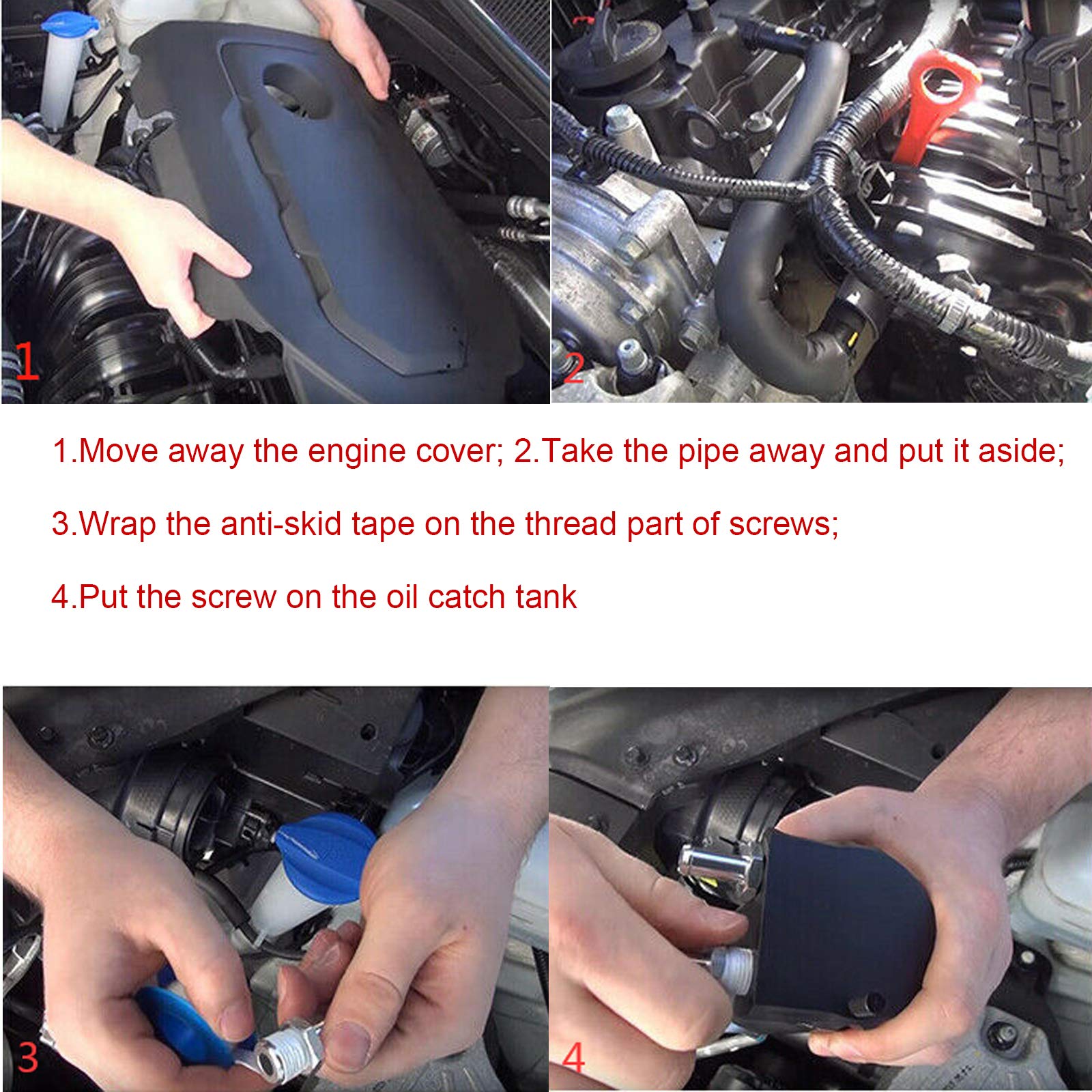 1

2

1.Move away the engine cover; 2.Take the pipe away and put it aside;

3.Wrap the anti-skid tape on the thread part of screws;

4.Put the screw on the oil catch tank

3

4