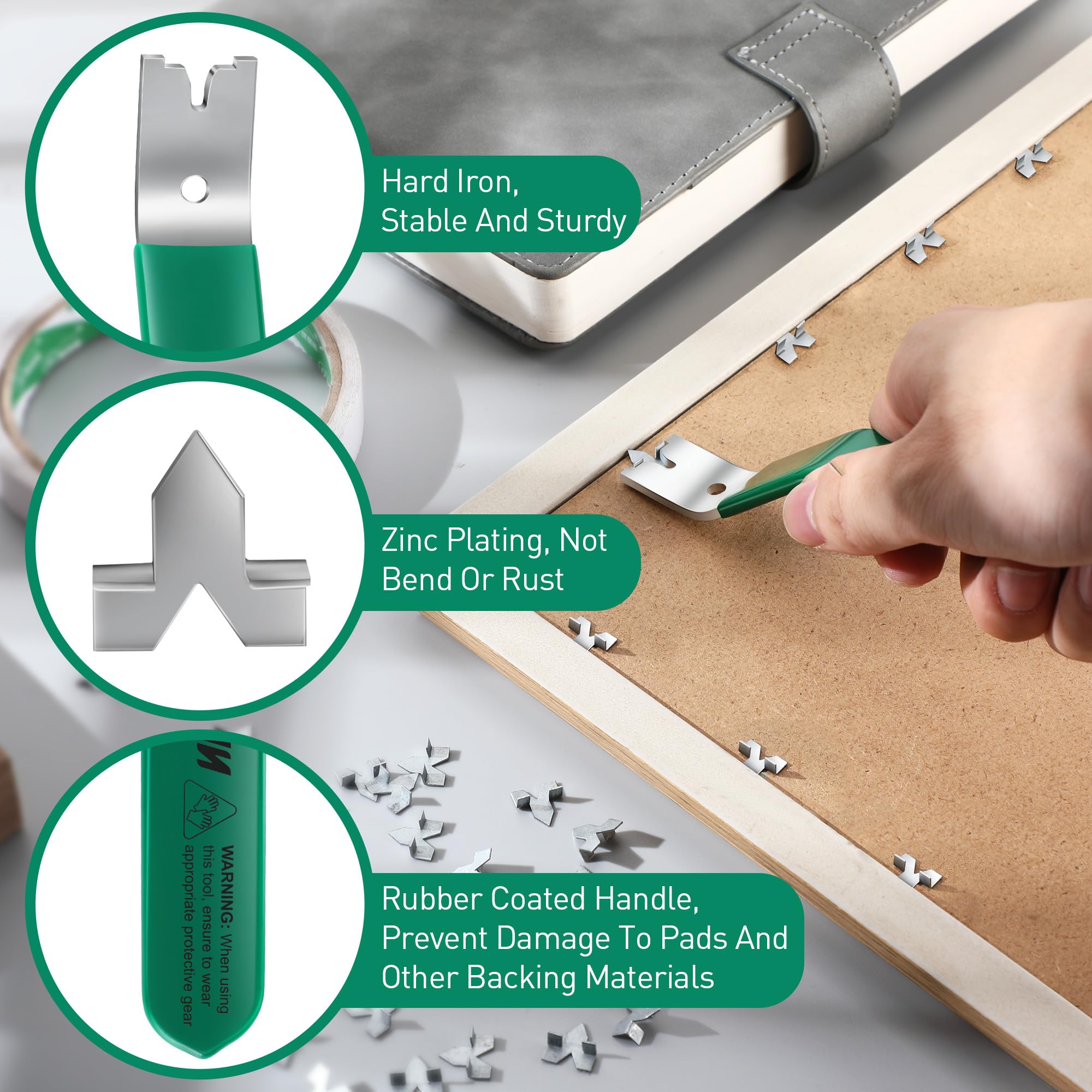 Hard Iron, Stable And Sturdy

Zinc Plating, Not Bend Or Rust

WARNING: When using this tool, ensure to wear appropriate protective gear

Rubber Coated Handle, Prevent Damage To Pads And Other Backing Materials