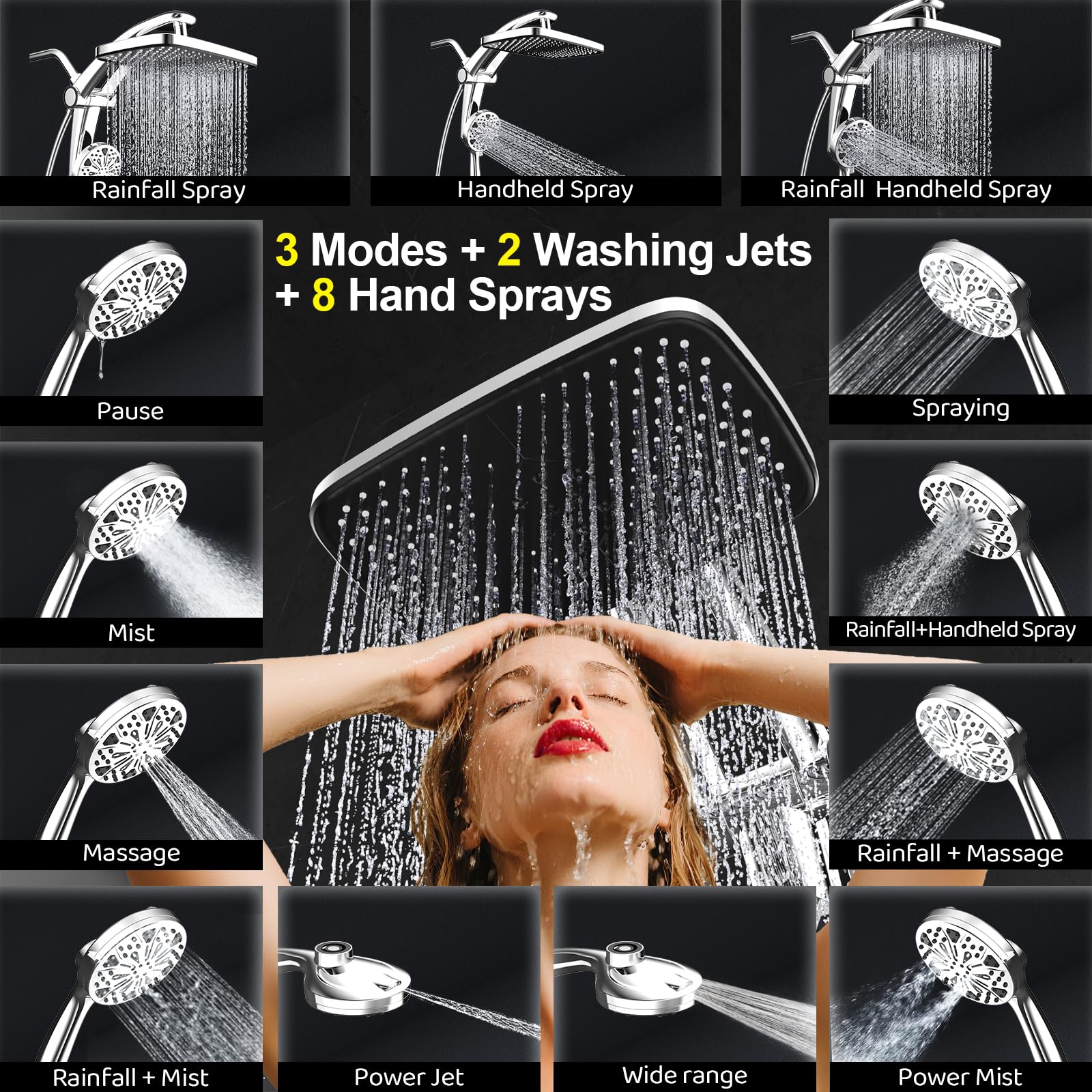 Rainfall Spray

Handheld Spray

Rainfall  Handheld Spray

3 Modes + 2 Washing Jets + 8 Hand Sprays

Pause

Spraying

Mist

Rainfall+Handheld Spray

Massage

Rainfall + Massage

Rainfall + Mist

Power Jet

Wide range

Power Mist