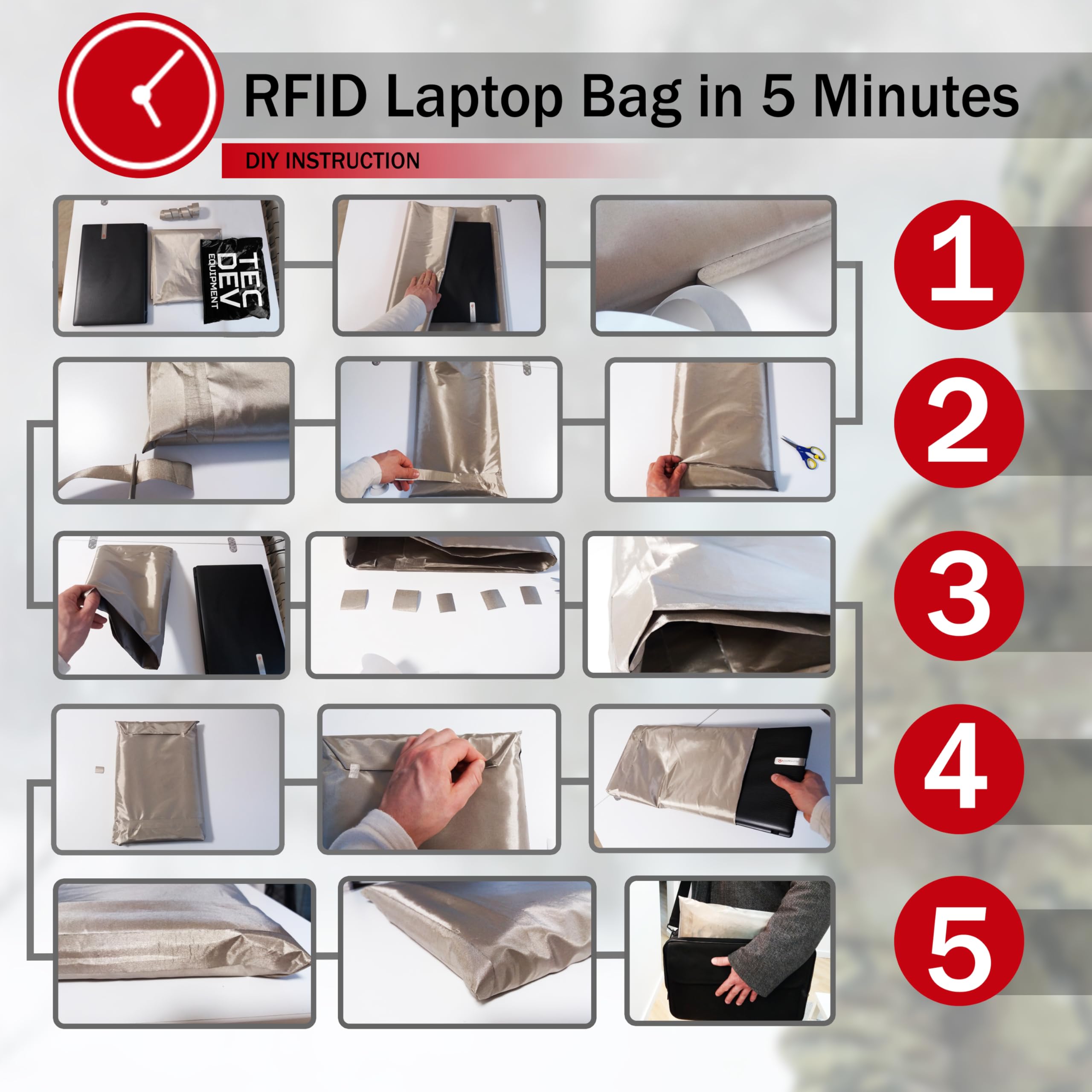 RFID Laptop Bag in 5 Minutes

DIY INSTRUCTION

TEC DEV EQUIPMENT

1

2

3

4

5