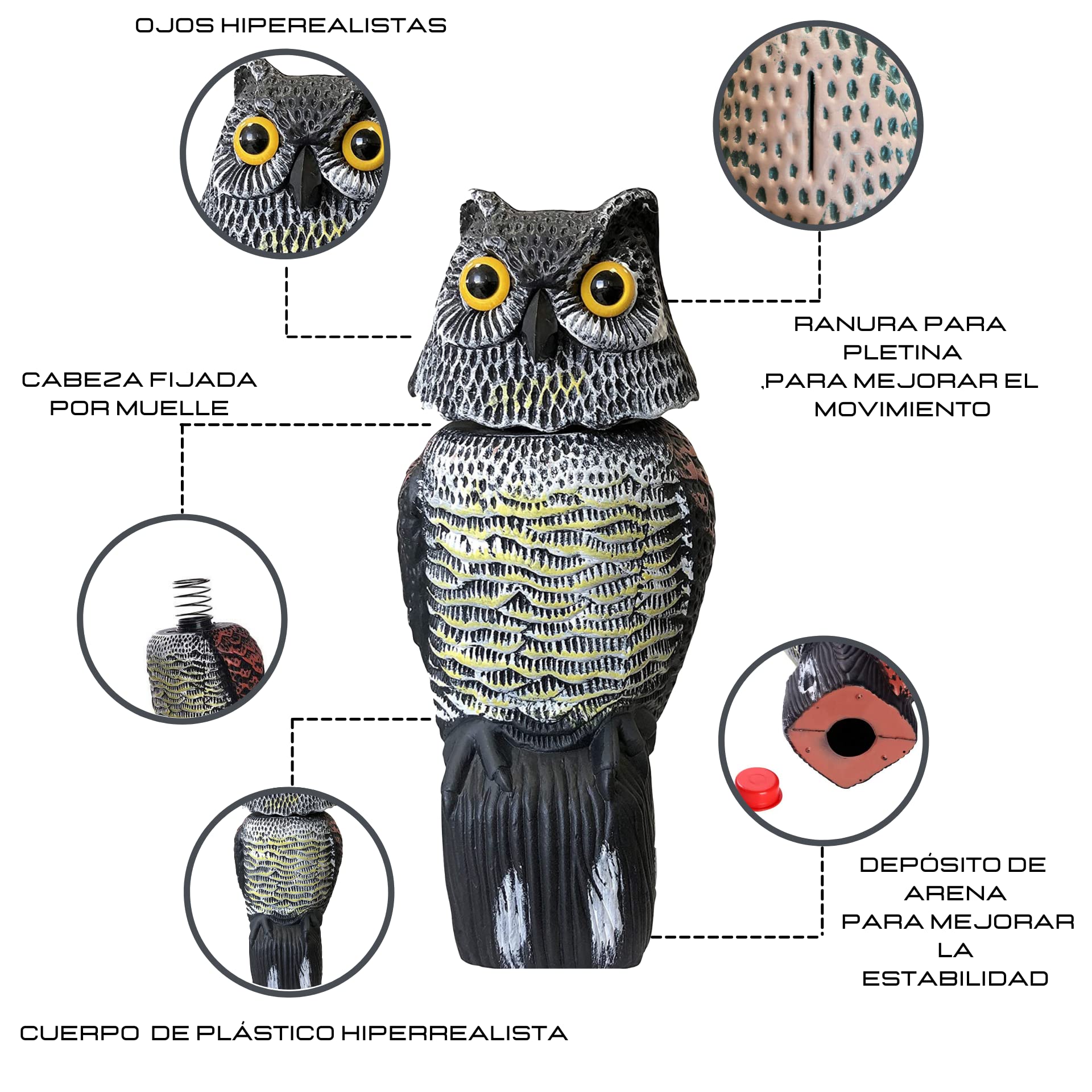 OJOS HIPEREALISTAS

RANURA PARA PLETINA ,PARA MEJORAR EL MOVIMIENTO

CABEZA FIJADA POR MUELLE

DEPÓSITO DE ARENA PARA MEJORAR LA ESTABILIDAD

CUERPO DE PLÁSTICO HIPERREALISTA