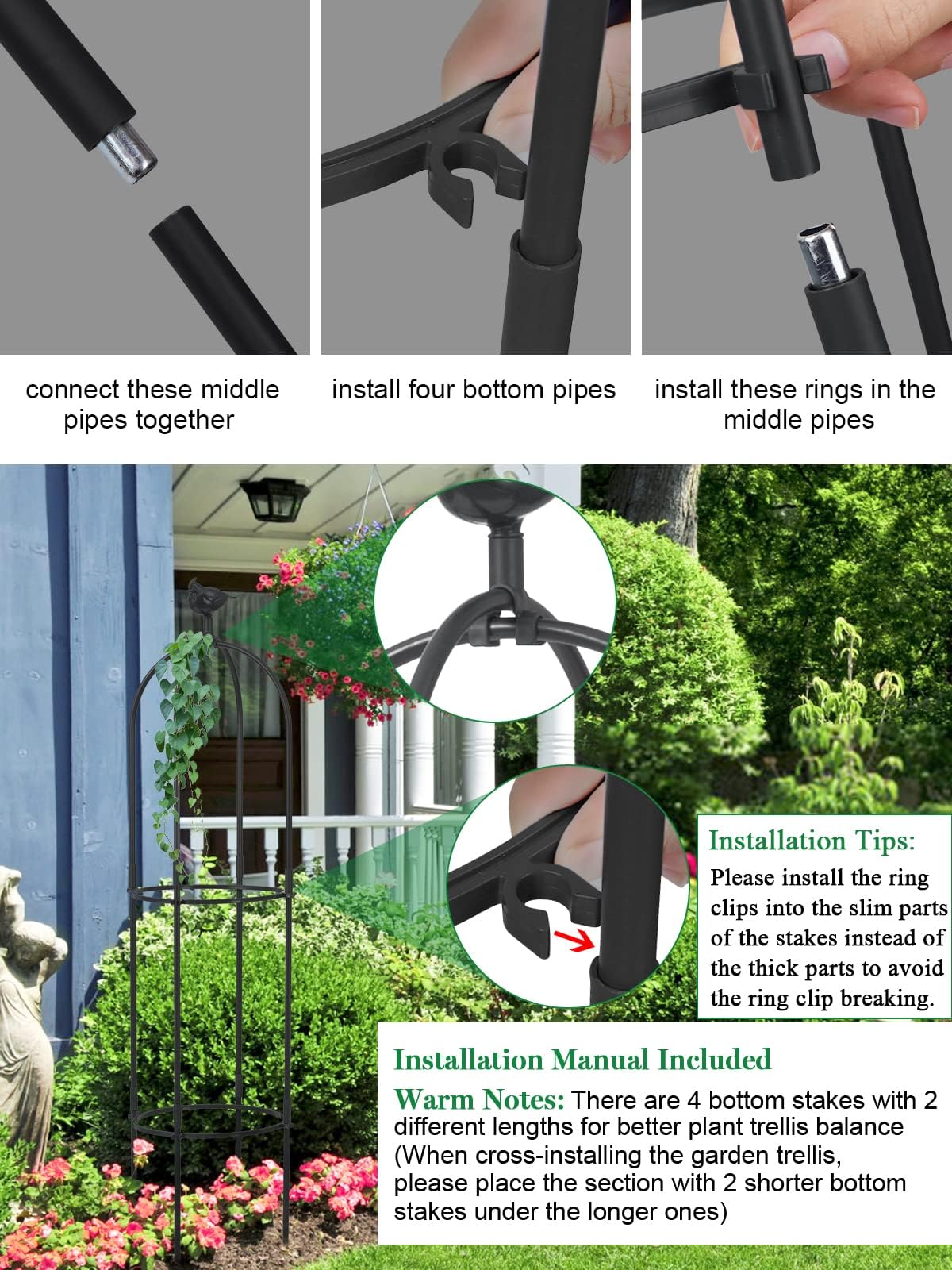 connect these middle pipes together

install four bottom pipes

install these rings in the middle pipes

Installation Tips:
Please install the ring clips into the slim parts of the stakes instead of the thick parts to avoid the ring clip breaking.

Installation Manual Included

Warm Notes: There are 4 bottom stakes with 2 different lengths for better plant trellis balance (When cross-installing the garden trellis, please place the section with 2 shorter bottom stakes under the longer ones)