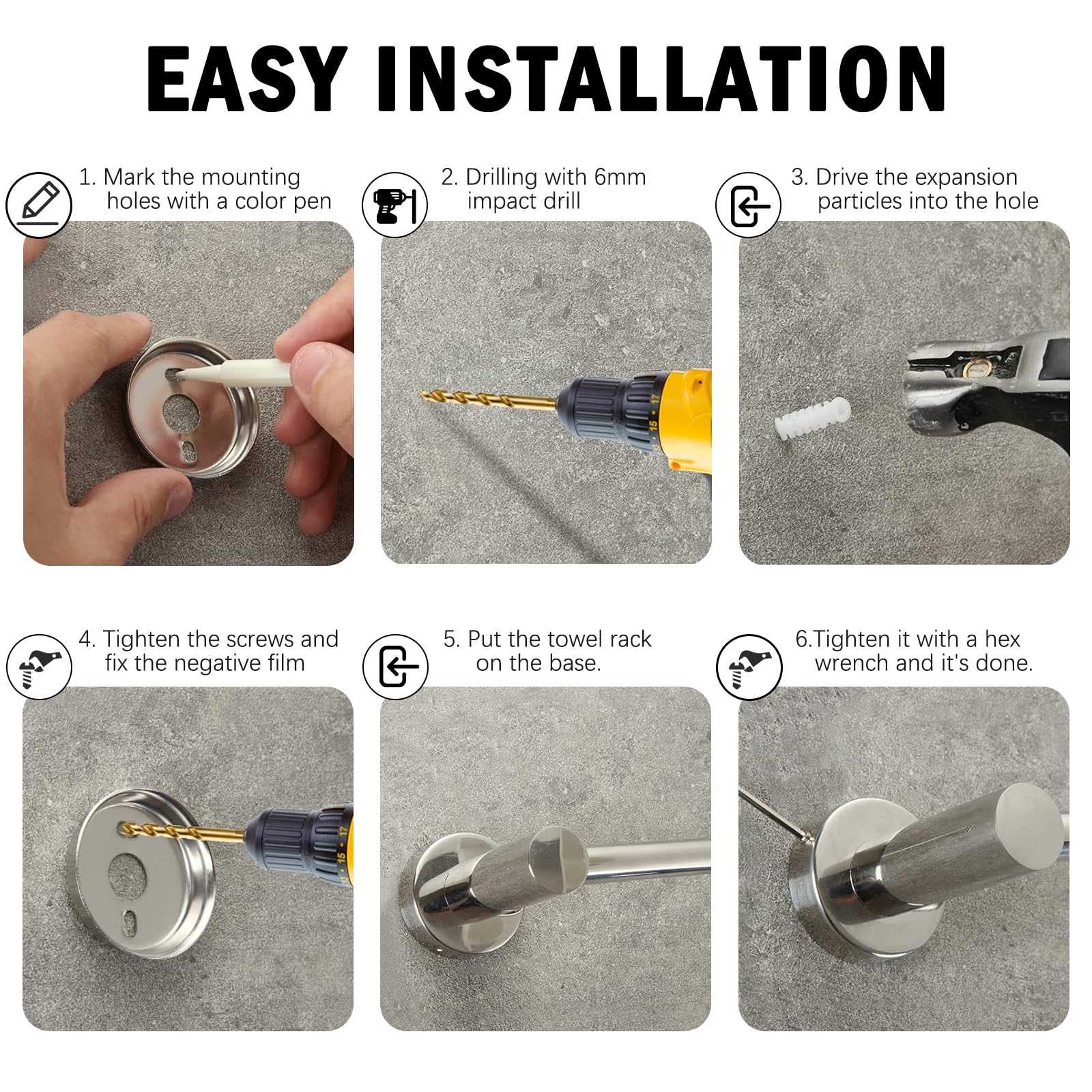 EASY INSTALLATION

1. Mark the mounting holes with a color pen

2. Drilling with 6mm impact drill

3. Drive the expansion particles into the hole

4. Tighten the screws and fix the negative film

5. Put the towel rack on the base.

6.Tighten it with a hex wrench and it's done.