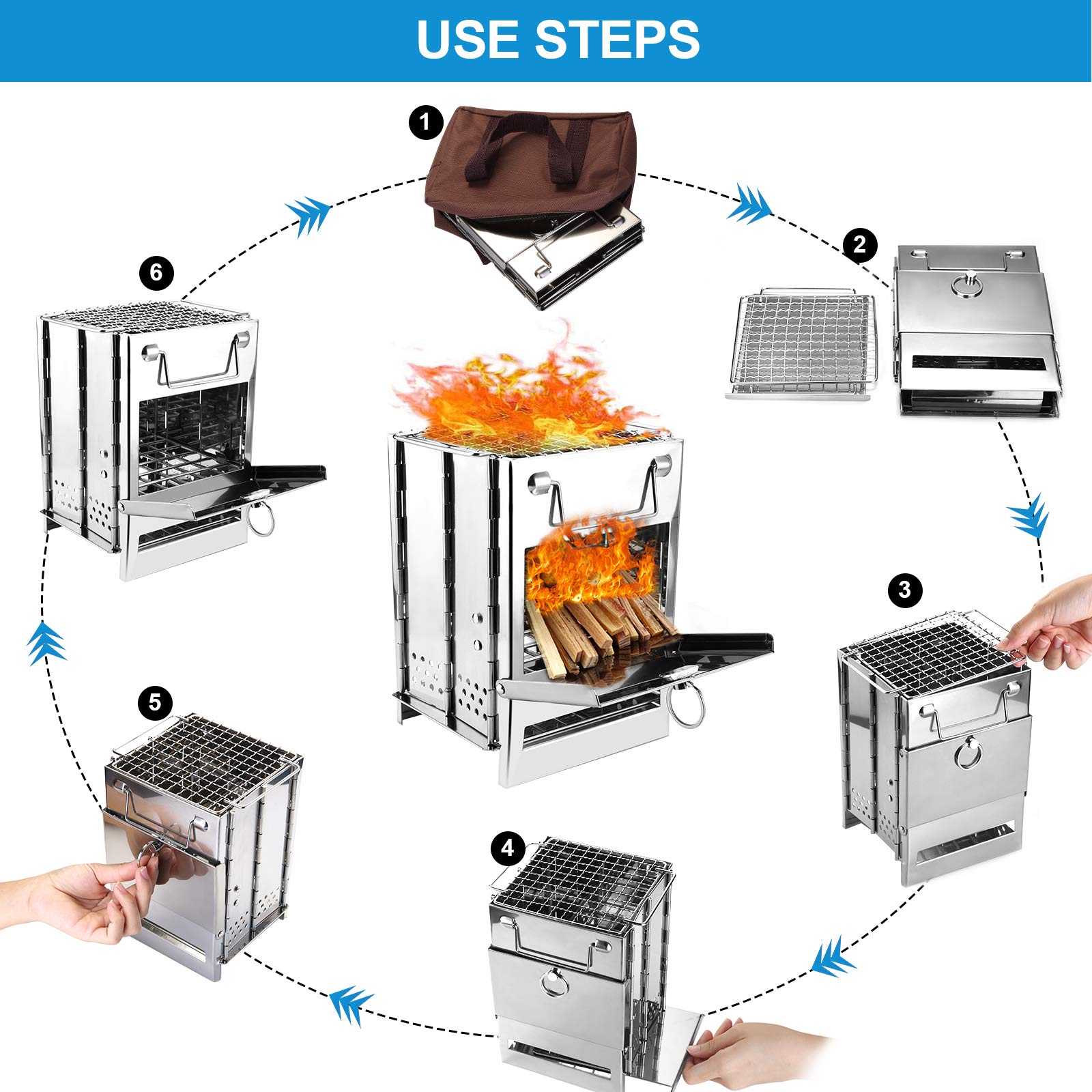 USE STEPS

1

2

3

4

5

6