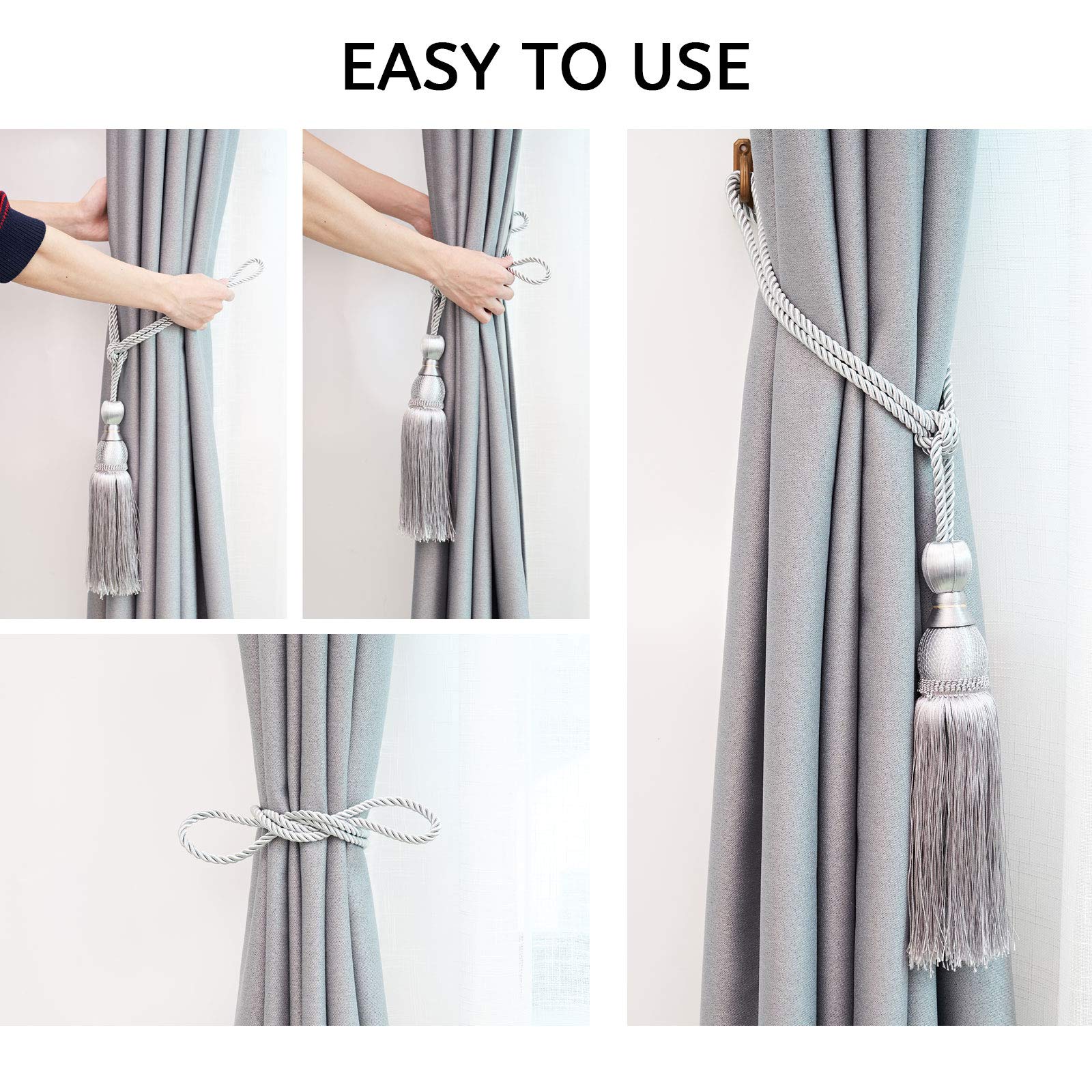 EASY TO USE