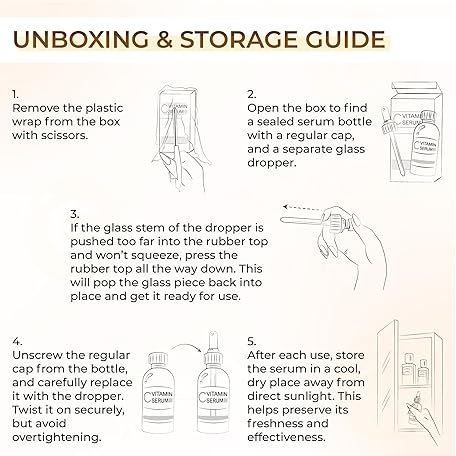 UNBOXING & STORAGE GUIDE

1.
Remove the plastic wrap from the box with scissors.

C VITAMIN SERUM

2.
Open the box to find a sealed serum bottle with a regular cap, and a separate glass dropper.

C VITAMIN SERUM

C VITAMIN SERUM

3.
If the glass stem of the dropper is pushed too far into the rubber top and won't squeeze, press the rubber top all the way down. This will pop the glass piece back into place and get it ready for use.

4.
Unscrew the regular cap from the bottle, and carefully replace it with the dropper. Twist it on securely, but avoid overtightening.

C VITAMIN SERUM

C VITAMIN SERUM

5.
After each use, store the serum in a cool, dry place away from direct sunlight. This helps preserve its freshness and effectiveness.