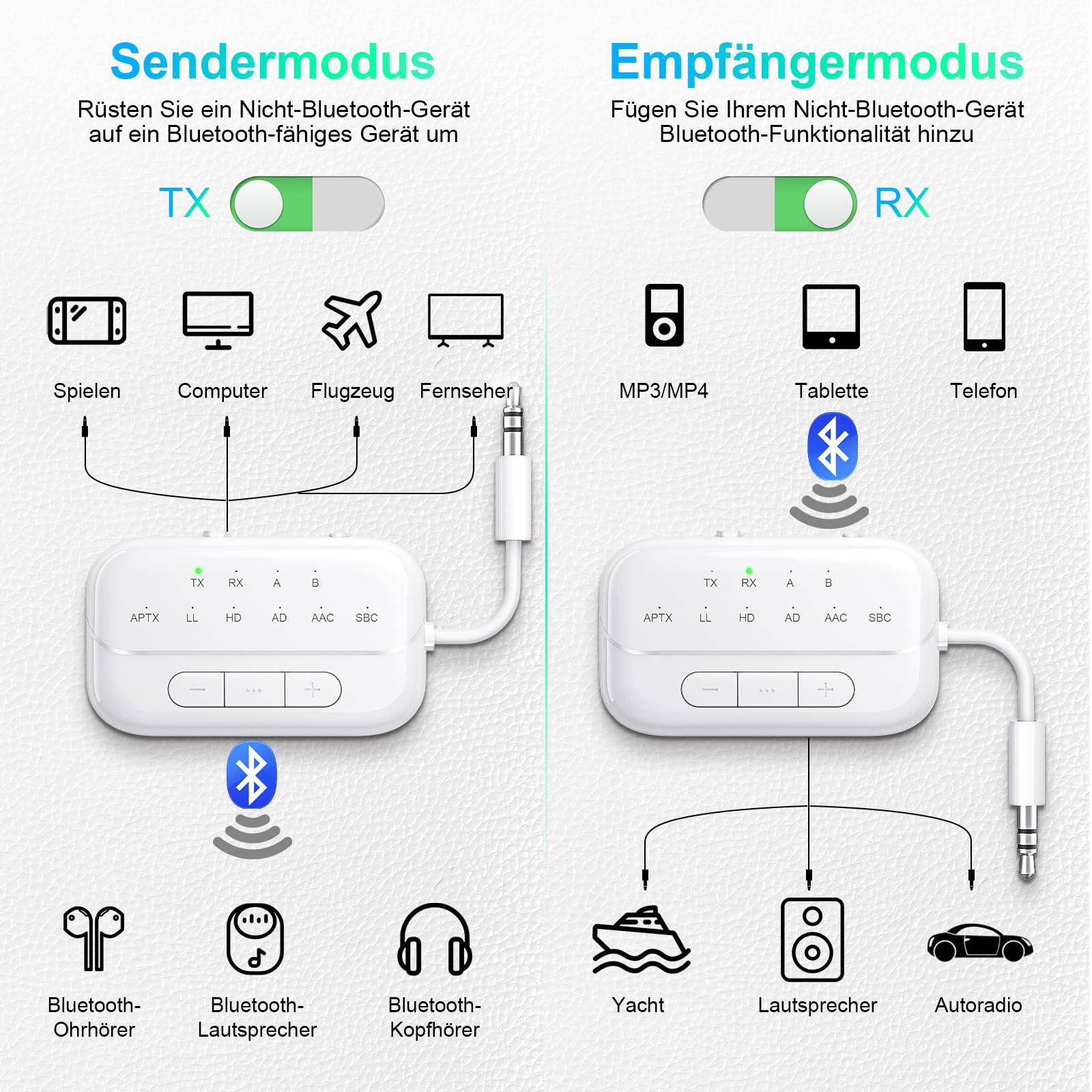 Sendermodus

Rüsten Sie ein Nicht-Bluetooth-Gerät auf ein Bluetooth-fähiges Gerät um

TX

Spielen

Computer

Flugzeug

Fernseher

TX RX A B

APTX LL HD AD AAC SBC

Bluetooth-Ohrhörer

Bluetooth-Lautsprecher

Bluetooth-Kopfhörer

Empfängermodus

Fügen Sie Ihrem Nicht-Bluetooth-Gerät Bluetooth-Funktionalität hinzu

RX

MP3/MP4

Tablette

Telefon

TX RX A B

APTX LL HD AD AAC SBC

Yacht

Lautsprecher

Autoradio