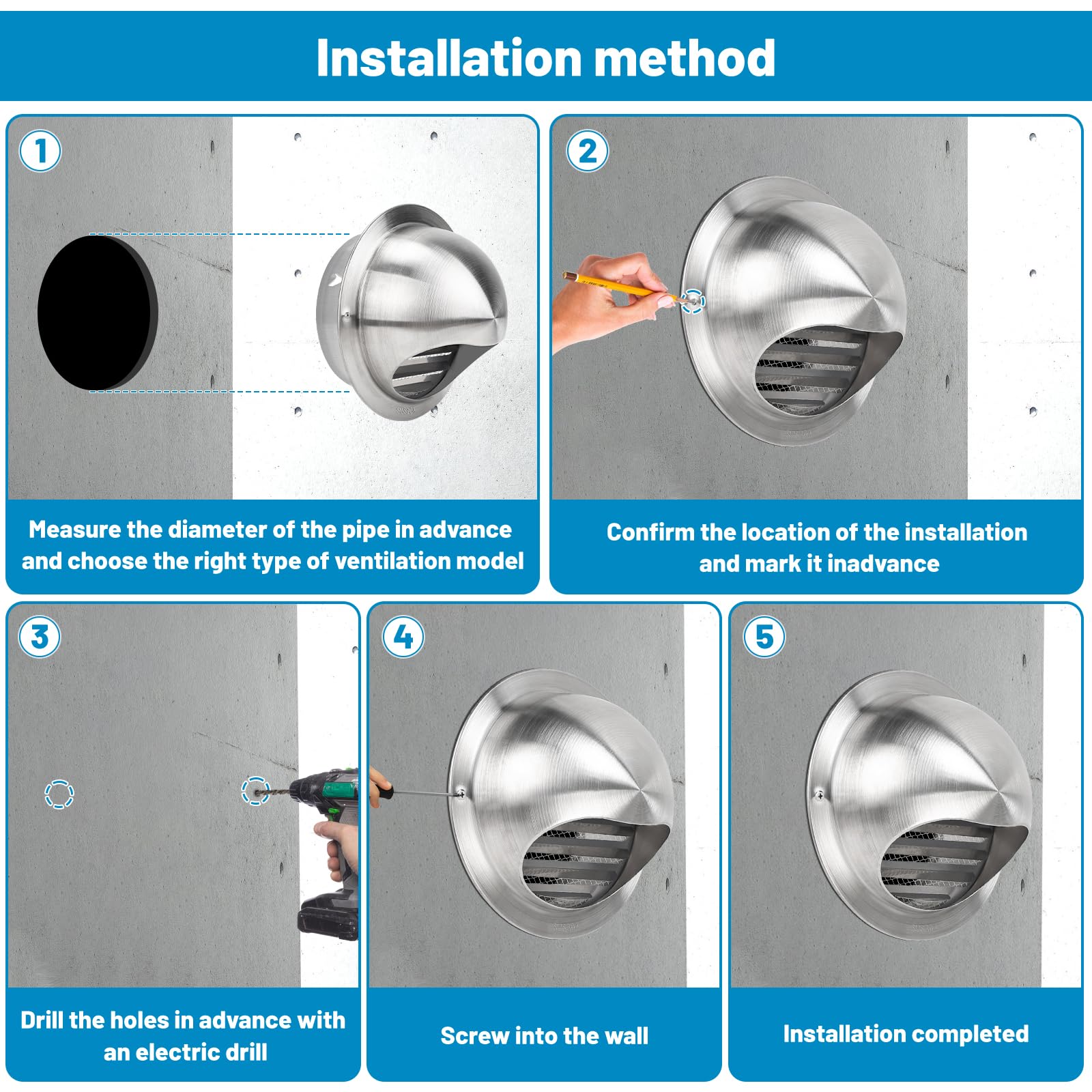 Installation method

1

Measure the diameter of the pipe in advance and choose the right type of ventilation model

2

Confirm the location of the installation and mark it inadvance

3

Drill the holes in advance with an electric drill

4

Screw into the wall

5

Installation completed