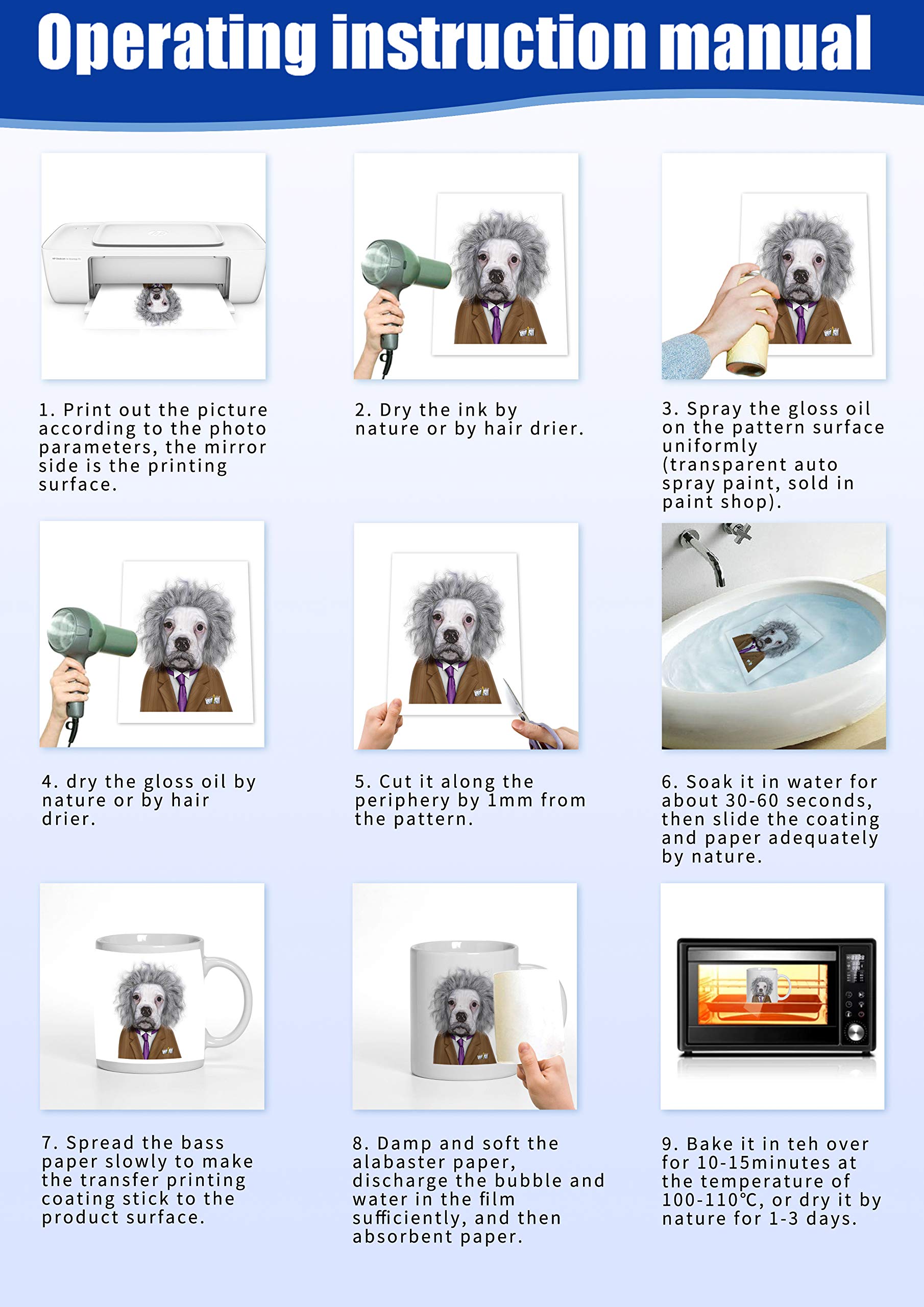 Operating instruction manual

1. Print out the picture according to the photo parameters, the mirror side is the printing surface.

2. Dry the ink by nature or by hair drier.

3. Spray the gloss oil on the pattern surface uniformly (transparent auto spray paint, sold in paint shop).

4. dry the gloss oil by nature or by hair drier.

5. Cut it along the periphery by 1mm from the pattern.

6. Soak it in water for about 30-60 seconds, then slide the coating and paper adequately by nature.

7. Spread the bass paper slowly to make the transfer printing coating stick to the product surface.

8. Damp and soft the alabaster paper, discharge the bubble and water in the film sufficiently, and then absorbent paper.

9. Bake it in teh over for 10-15minutes at the temperature of 100-110℃, or dry it by nature for 1-3 days.