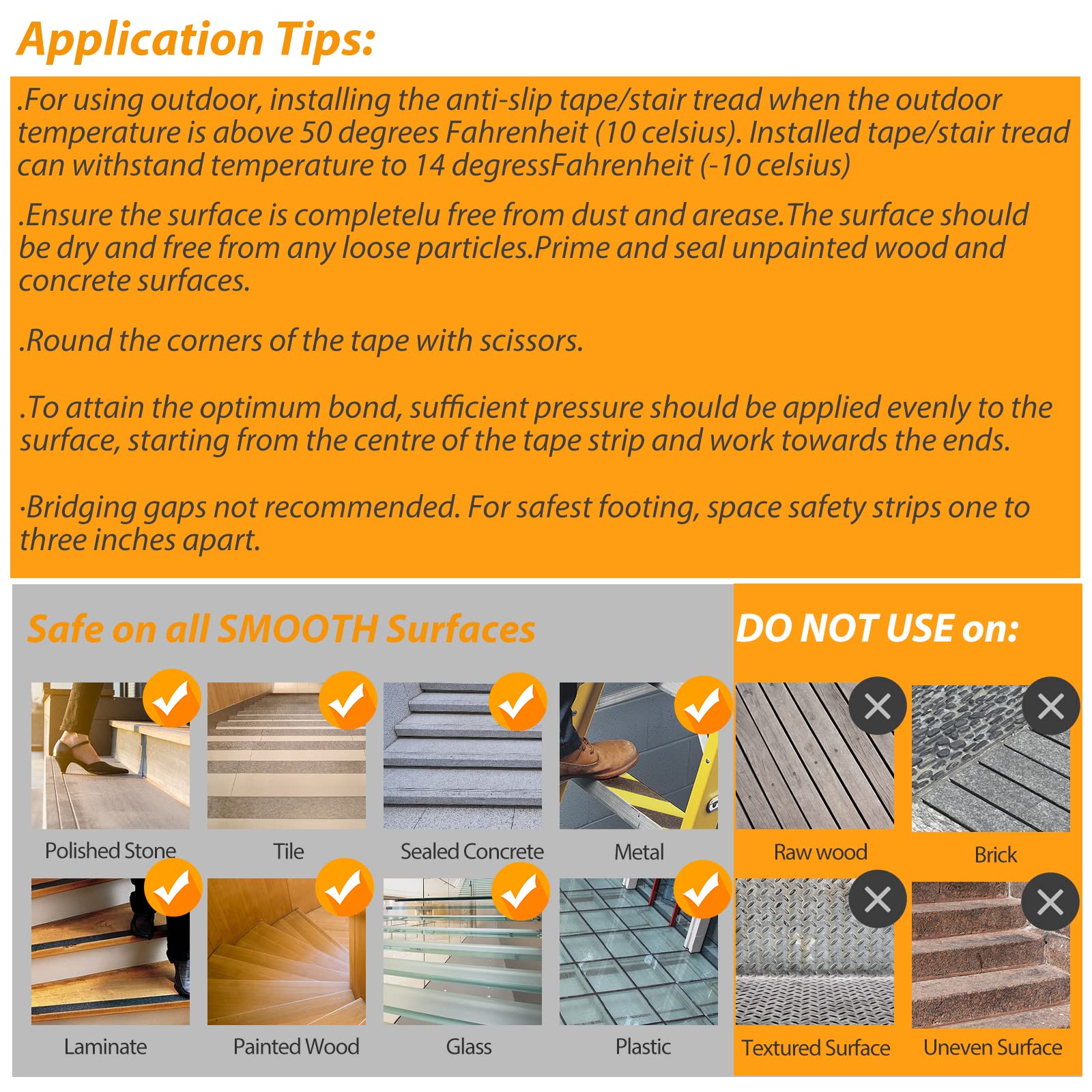 Application Tips:

.For using outdoor, installing the anti-slip tape/stair tread when the outdoor temperature is above 50 degrees Fahrenheit (10 celsius). Installed tape/stair tread can withstand temperature to 14 degressFahrenheit (-10 celsius)

.Ensure the surface is completelu free from dust and arease.The surface should be dry and free from any loose particles.Prime and seal unpainted wood and concrete surfaces.

.Round the corners of the tape with scissors.

.To attain the optimum bond, sufficient pressure should be applied evenly to the surface, starting from the centre of the tape strip and work towards the ends.

·Bridging gaps not recommended. For safest footing, space safety strips one to three inches apart.

Safe on all SMOOTH Surfaces

Polished Stone
Tile
Sealed Concrete
Metal
Laminate
Painted Wood
Glass
Plastic

DO NOT USE on:

Raw wood
Brick
Textured Surface
Uneven Surface